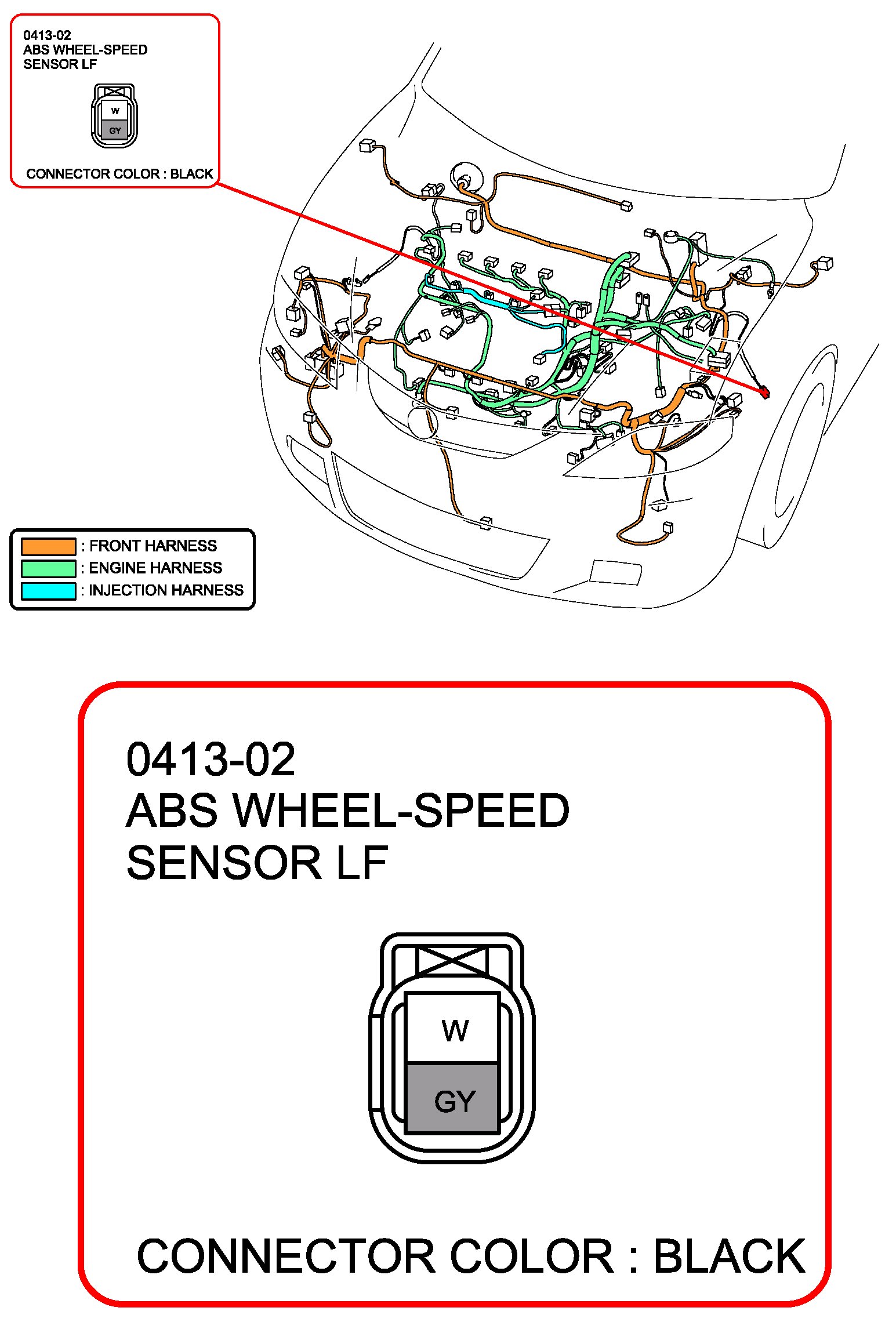 0413-02
ABS WHEEL-SPEED
SENSOR LF

W
GY

CONNECTOR COLOR : BLACK

: FRONT HARNESS
: ENGINE HARNESS
: INJECTION HARNESS

0413-02
ABS WHEEL-SPEED
SENSOR LF

W
GY

CONNECTOR COLOR : BLACK