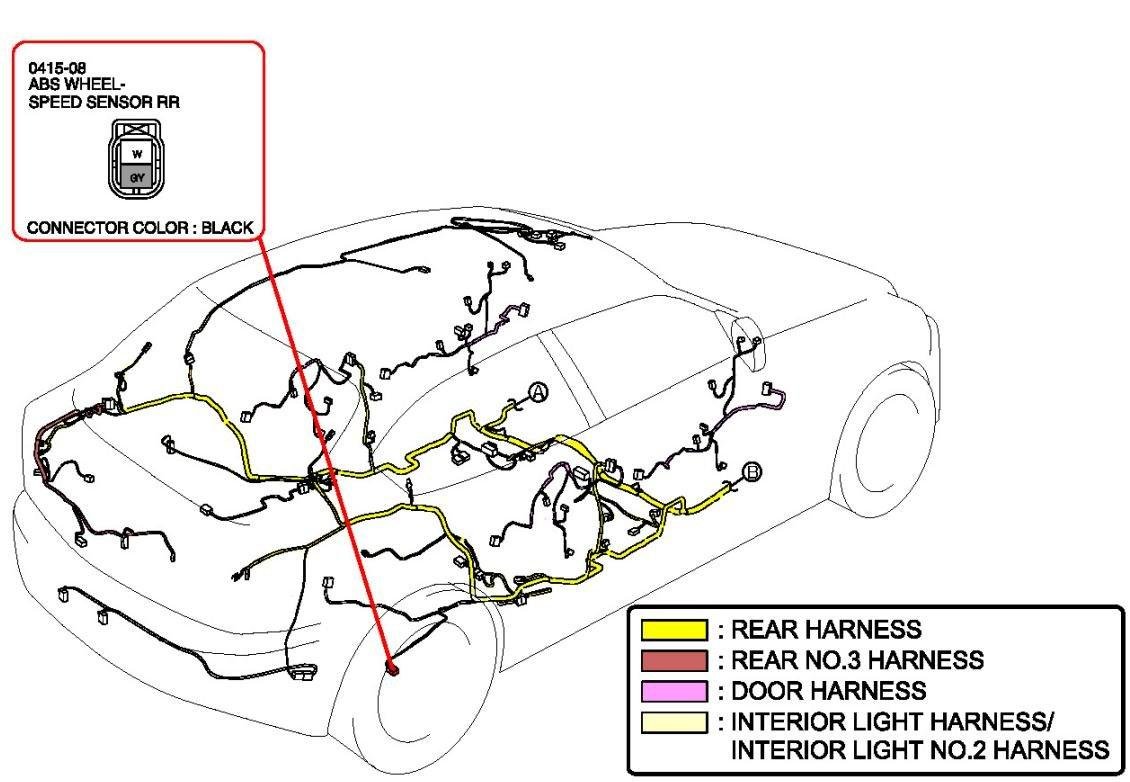 0415-08
ABS WHEEL-SPEED SENSOR RR

W
GY

CONNECTOR COLOR : BLACK

A

B

: REAR HARNESS
: REAR NO.3 HARNESS
: DOOR HARNESS
: INTERIOR LIGHT HARNESS/
INTERIOR LIGHT NO.2 HARNESS