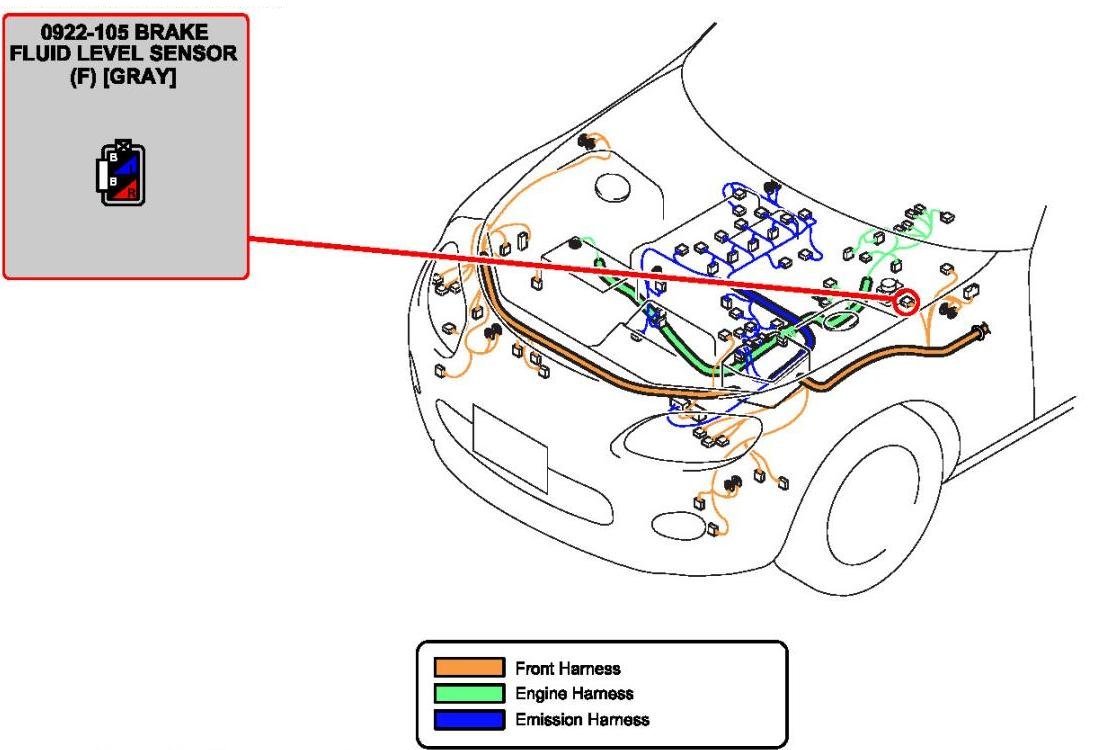 0922-105 BRAKE FLUID LEVEL SENSOR (F) [GRAY]

B
B
R

Front Harness
Engine Harness
Emission Harness