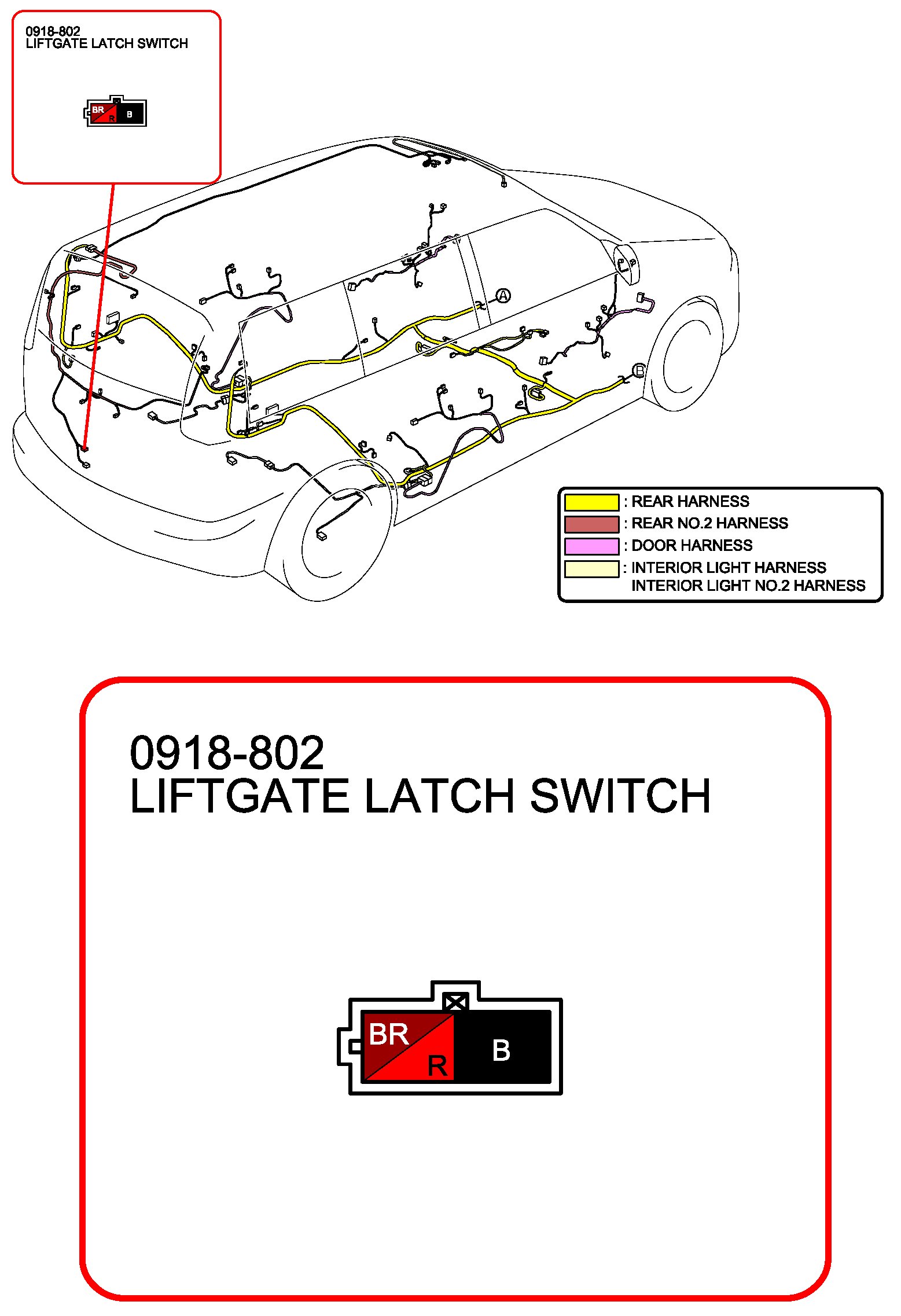 0918-802
LIFTGATE LATCH SWITCH

BR
R
B

A

B

: REAR HARNESS
: REAR NO.2 HARNESS
: DOOR HARNESS
: INTERIOR LIGHT HARNESS
INTERIOR LIGHT NO.2 HARNESS

0918-802
LIFTGATE LATCH SWITCH

BR
R
B