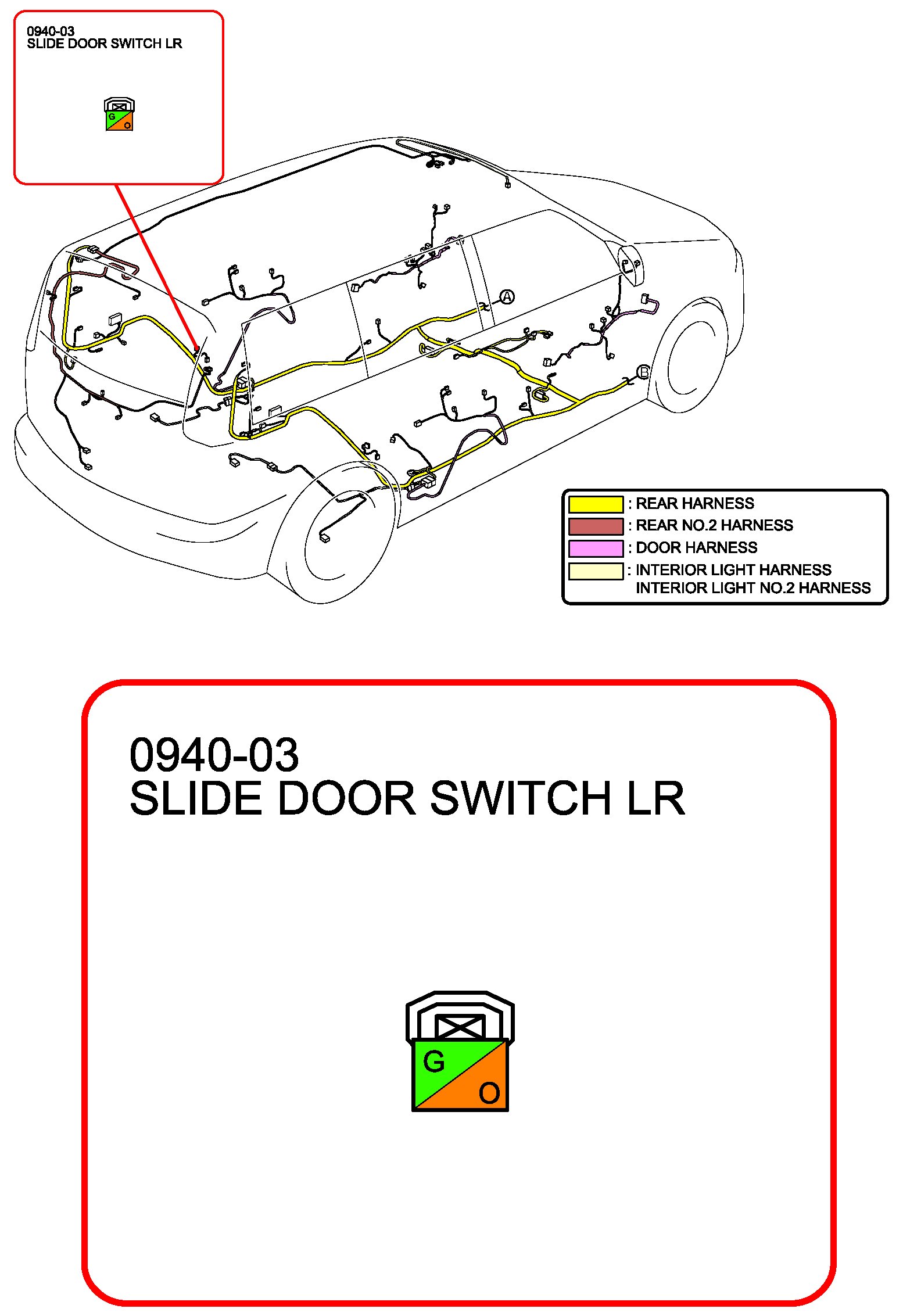 0940-03
SLIDE DOOR SWITCH LR

G
O

A

B

: REAR HARNESS
: REAR NO.2 HARNESS
: DOOR HARNESS
: INTERIOR LIGHT HARNESS
INTERIOR LIGHT NO.2 HARNESS

0940-03
SLIDE DOOR SWITCH LR

G
O