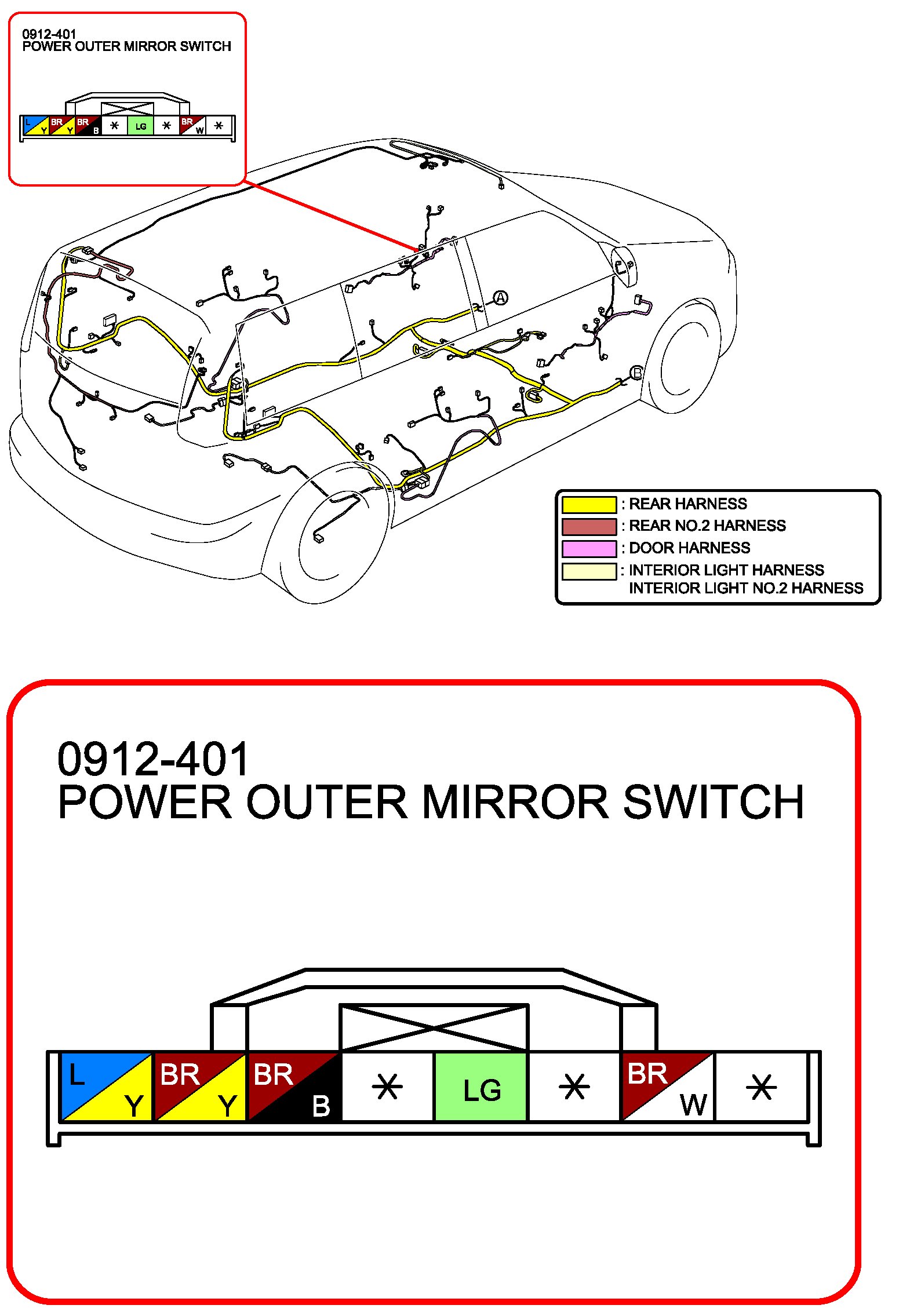 0912-401
POWER OUTER MIRROR SWITCH

L Y BR Y BR B * LG * BR W *

A

B

: REAR HARNESS
: REAR NO.2 HARNESS
: DOOR HARNESS
: INTERIOR LIGHT HARNESS
INTERIOR LIGHT NO.2 HARNESS

0912-401
POWER OUTER MIRROR SWITCH

L Y BR Y BR B * LG * BR W *