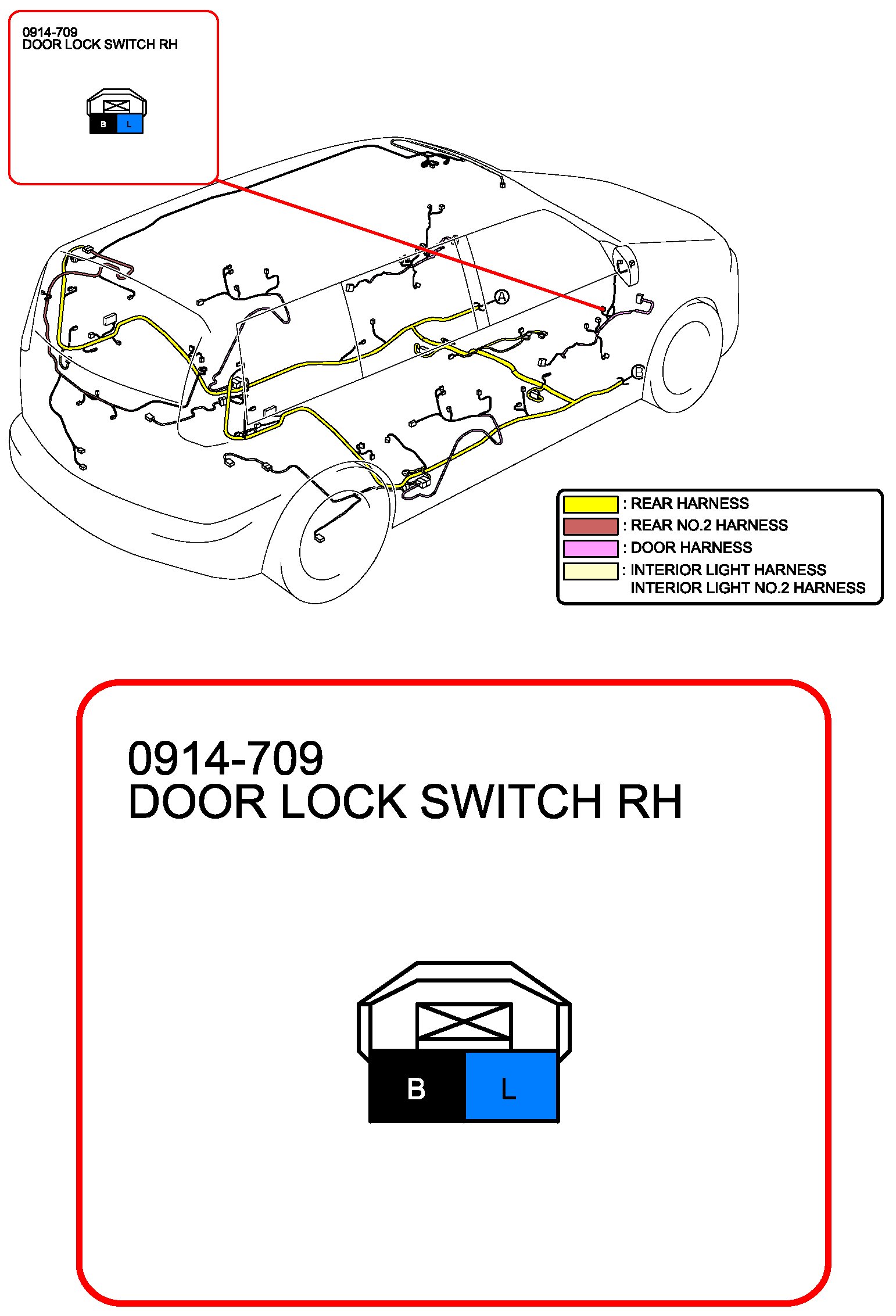 0914-709
DOOR LOCK SWITCH RH

B L

A

B

: REAR HARNESS
: REAR NO.2 HARNESS
: DOOR HARNESS
: INTERIOR LIGHT HARNESS
INTERIOR LIGHT NO.2 HARNESS

0914-709
DOOR LOCK SWITCH RH

B L