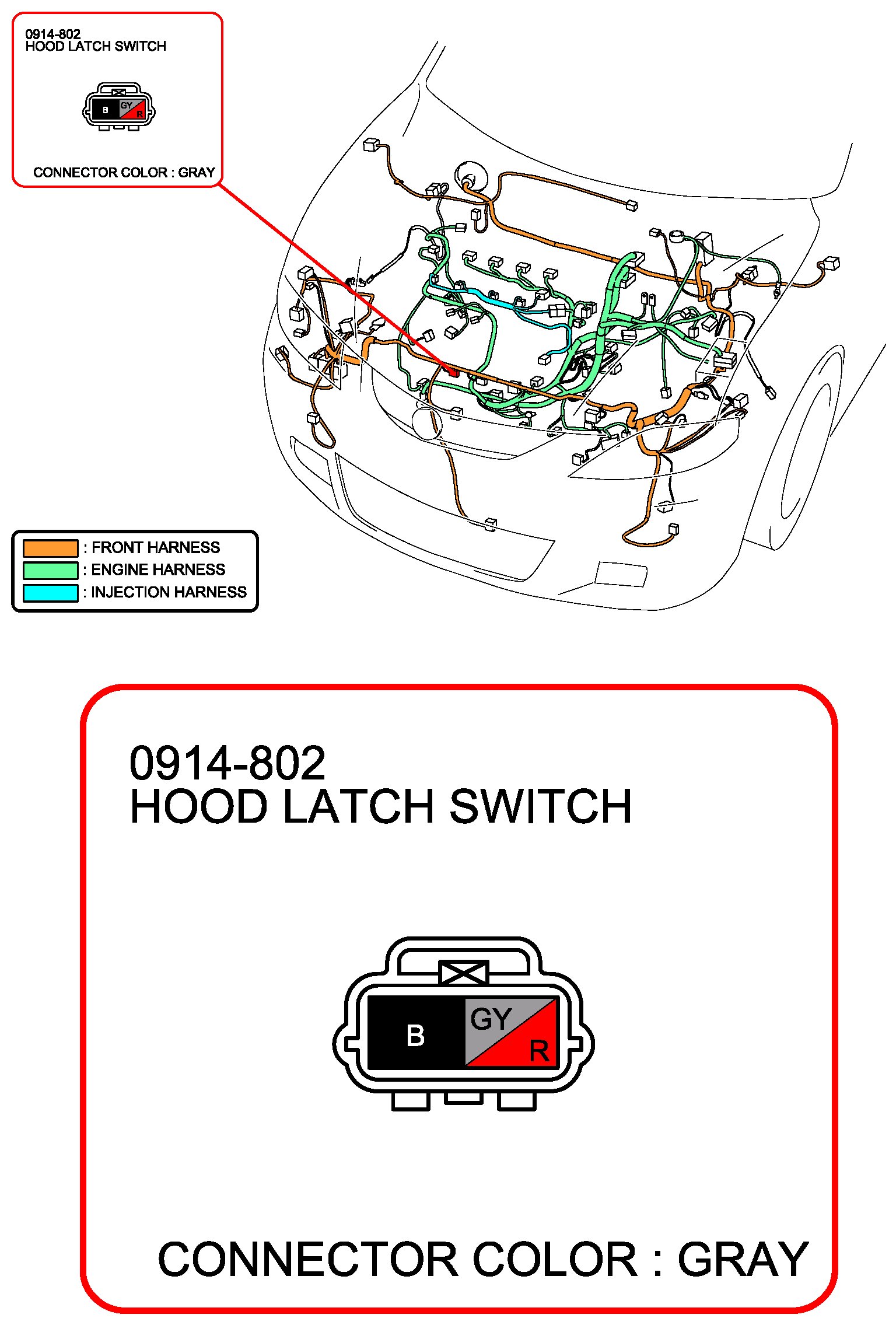 0914-802
HOOD LATCH SWITCH

B GY R

CONNECTOR COLOR : GRAY

: FRONT HARNESS
: ENGINE HARNESS
: INJECTION HARNESS

0914-802
HOOD LATCH SWITCH

B GY R

CONNECTOR COLOR : GRAY