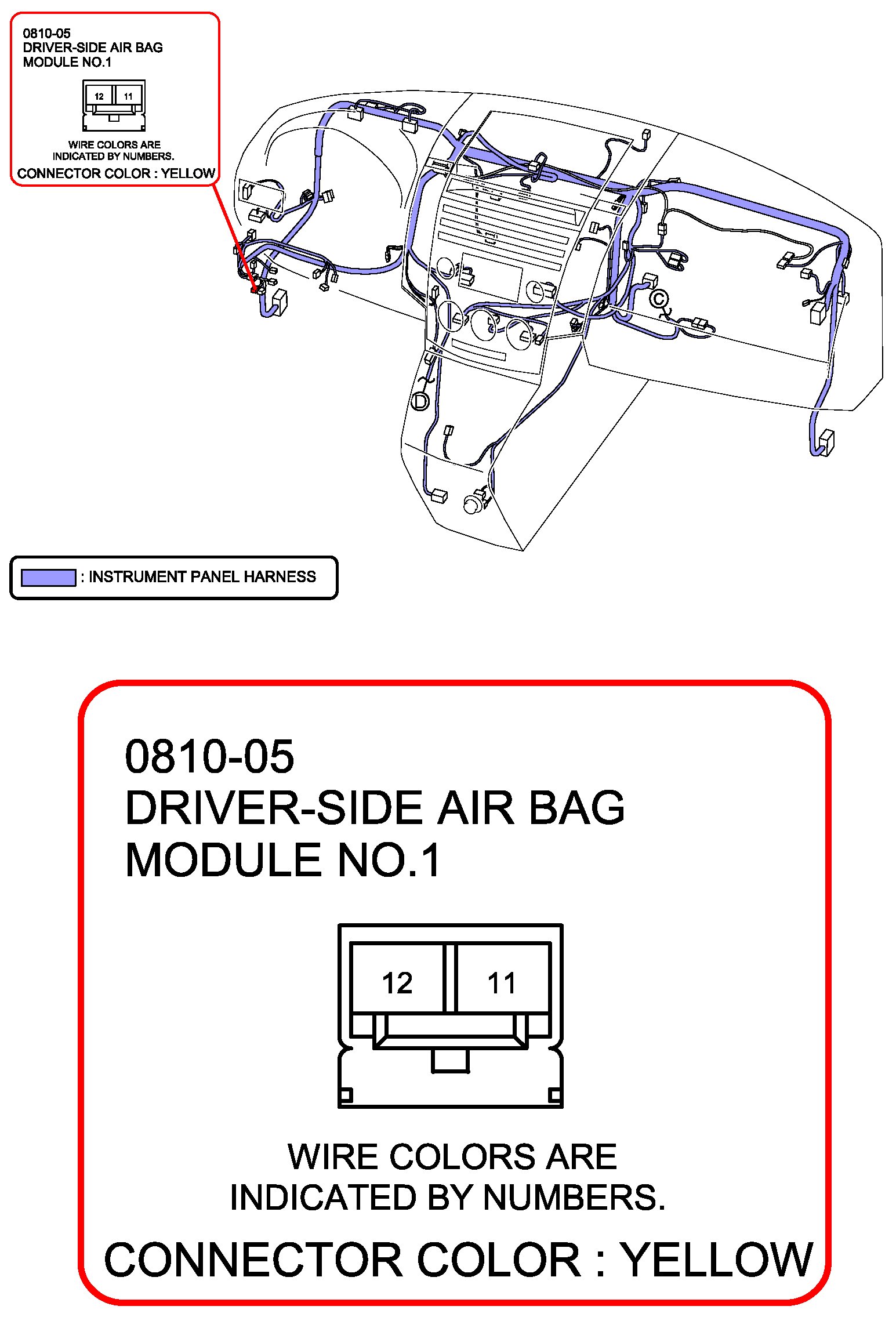 0810-05
DRIVER-SIDE AIR BAG
MODULE NO.1

12 11

WIRE COLORS ARE
INDICATED BY NUMBERS.
CONNECTOR COLOR : YELLOW

C

D

: INSTRUMENT PANEL HARNESS

0810-05
DRIVER-SIDE AIR BAG
MODULE NO.1

12 11

WIRE COLORS ARE
INDICATED BY NUMBERS.
CONNECTOR COLOR : YELLOW