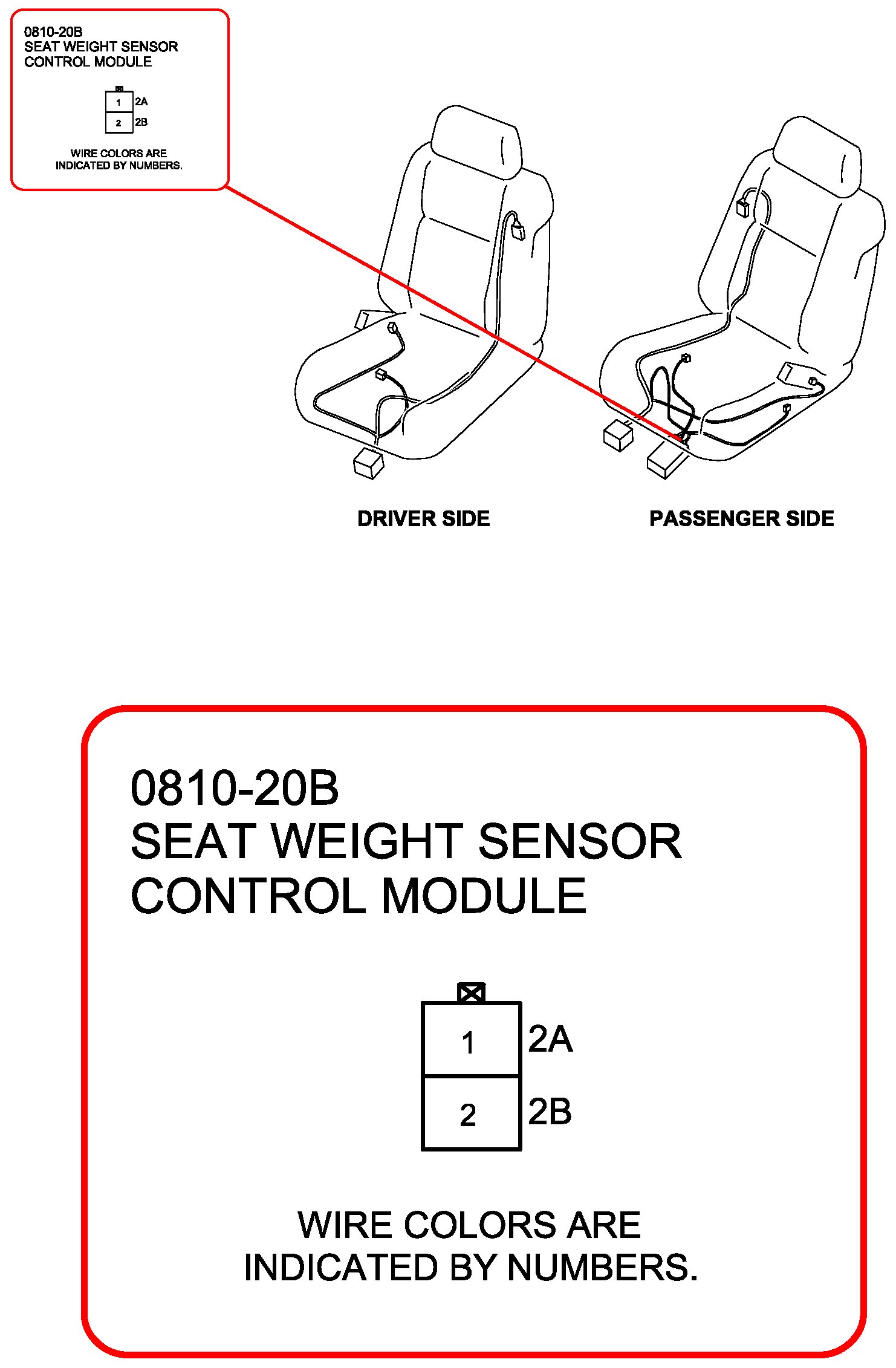 0810-20B
SEAT WEIGHT SENSOR
CONTROL MODULE

1 2A
2 2B

WIRE COLORS ARE INDICATED BY NUMBERS.

DRIVER SIDE

PASSENGER SIDE

0810-20B
SEAT WEIGHT SENSOR
CONTROL MODULE

1 2A
2 2B

WIRE COLORS ARE INDICATED BY NUMBERS.