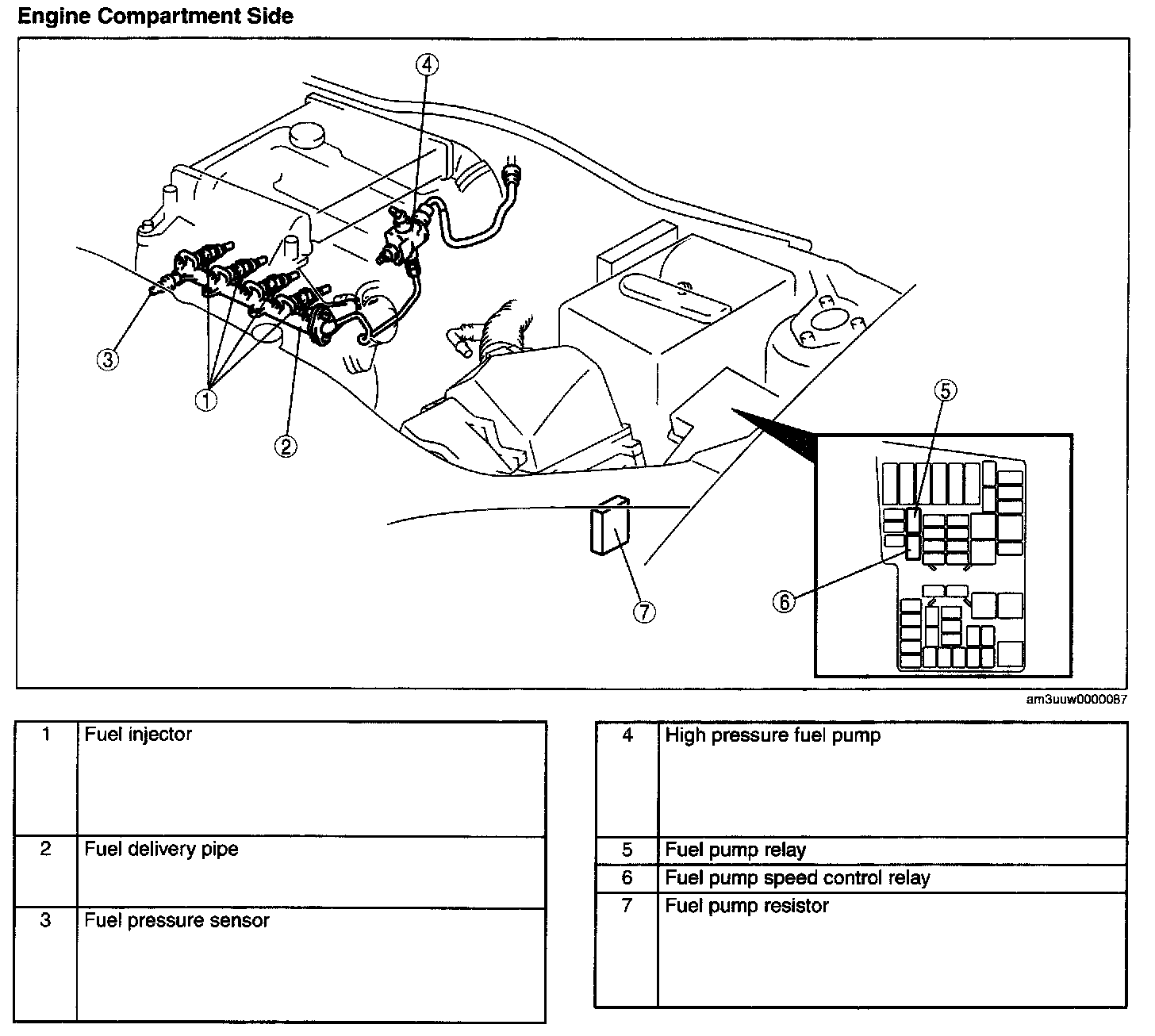 Engine Compartment Side

4

3

1

2

5

6

7

am3uuw0000087

| 1 | Fuel injector |
|---|---|
| 2 | Fuel delivery pipe |
| 3 | Fuel pressure sensor |

| 4 | High pressure fuel pump |
|---|---|
| 5 | Fuel pump relay |
| 6 | Fuel pump speed control relay |
| 7 | Fuel pump resistor |