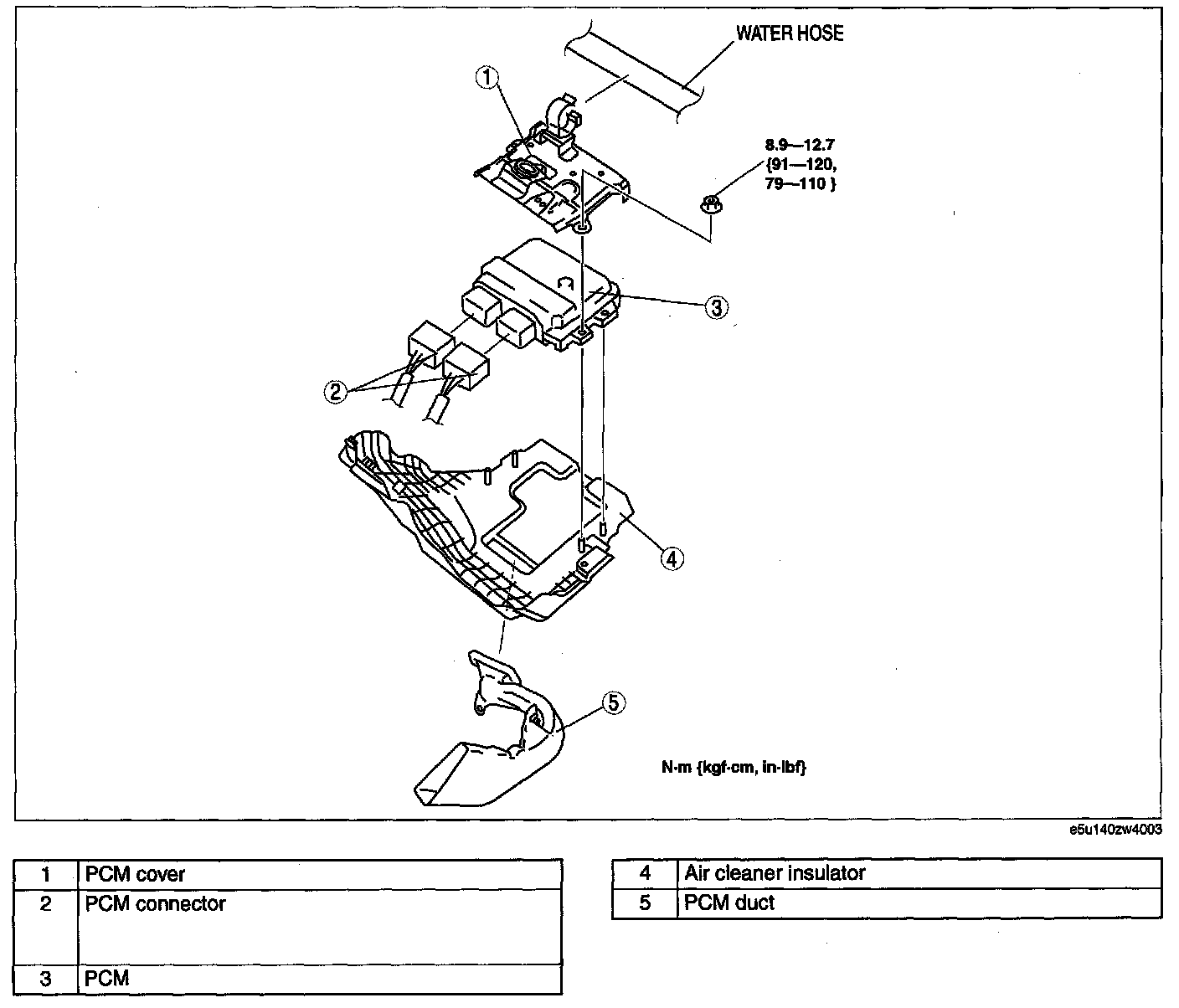 WATER HOSE

1

8.9—12.7
{91—120,
79—110 }

3

2

4

5

N·m {kgf·cm, in·lbf}

e5u140zw4003

| 1 | PCM cover |
|---|---|
| 2 | PCM connector |
| 3 | PCM |

| 4 | Air cleaner insulator |
|---|---|
| 5 | PCM duct |