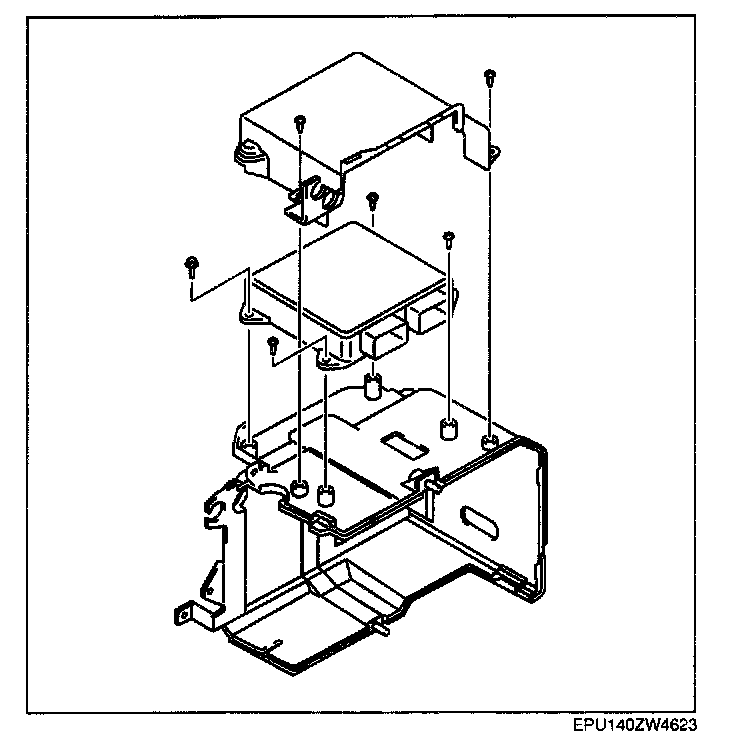 EPU140ZW4623