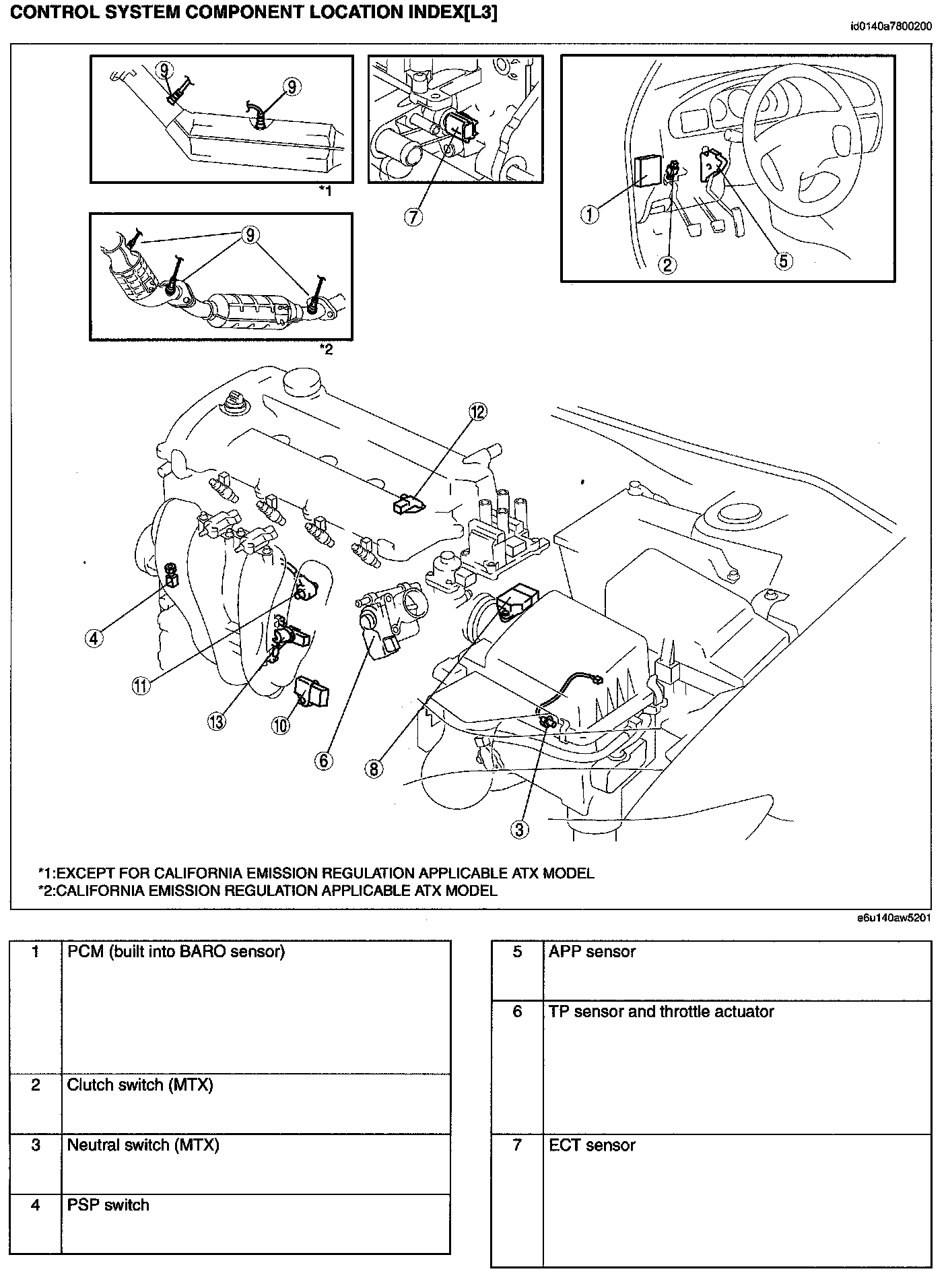 CONTROL SYSTEM COMPONENT LOCATION INDEX[L3]

id0140a7800200

9 9 *1 7 1 2 5 9 *2 12 4 11 13 10 6 8 3

*1:EXCEPT FOR CALIFORNIA EMISSION REGULATION APPLICABLE ATX MODEL
*2:CALIFORNIA EMISSION REGULATION APPLICABLE ATX MODEL

e6u140aw5201

| 1 | PCM (built into BARO sensor) |
|---|---|
| 2 | Clutch switch (MTX) |
| 3 | Neutral switch (MTX) |
| 4 | PSP switch |

| 5 | APP sensor |
|---|---|
| 6 | TP sensor and throttle actuator |
| 7 | ECT sensor |