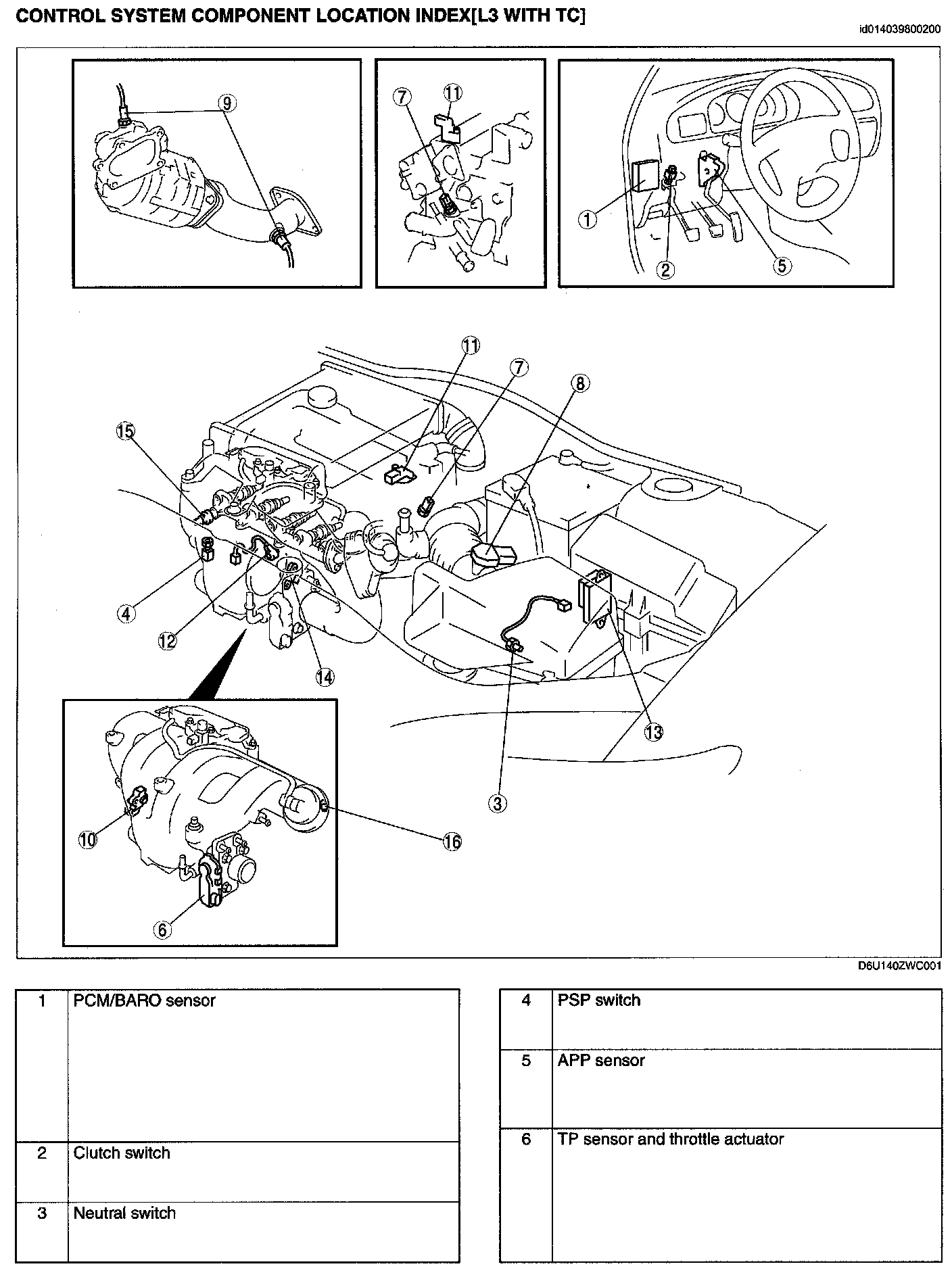 CONTROL SYSTEM COMPONENT LOCATION INDEX[L3 WITH TC]

id014039800200

9

7

11

1

2

5

11

7

8

15

4

12

14

13

3

10

16

6

D6U140ZWC001

| 1 | PCM/BARO sensor |
|---|---|
| 2 | Clutch switch |
| 3 | Neutral switch |

| 4 | PSP switch |
|---|---|
| 5 | APP sensor |
| 6 | TP sensor and throttle actuator |