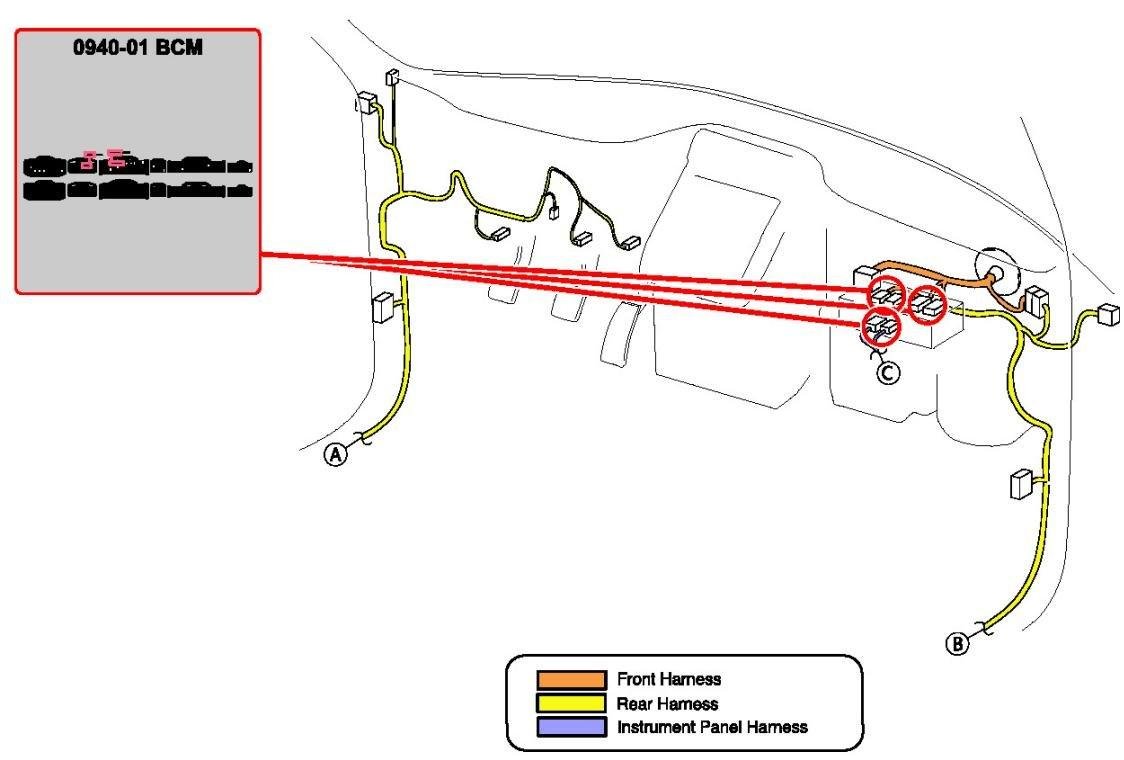 0940-01 BCM

C

A

B

Front Harness
Rear Harness
Instrument Panel Harness