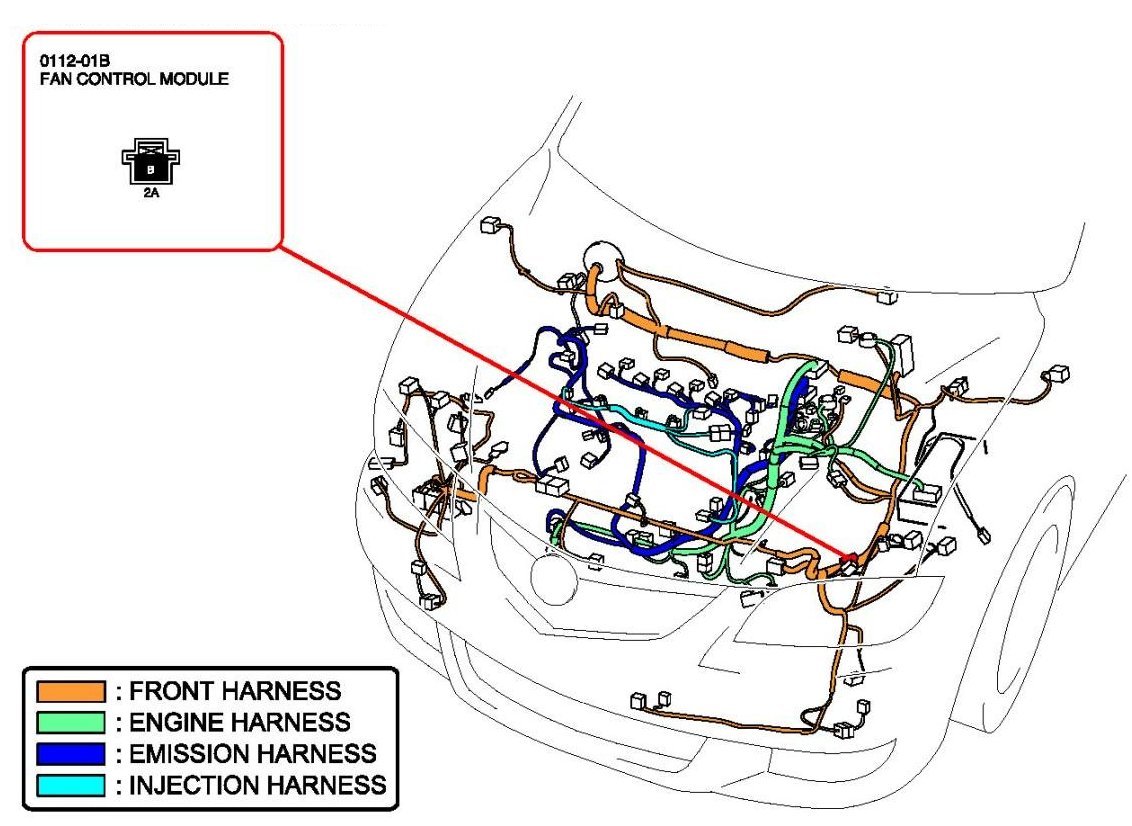 0112-01B
FAN CONTROL MODULE

B
2A

: FRONT HARNESS
: ENGINE HARNESS
: EMISSION HARNESS
: INJECTION HARNESS