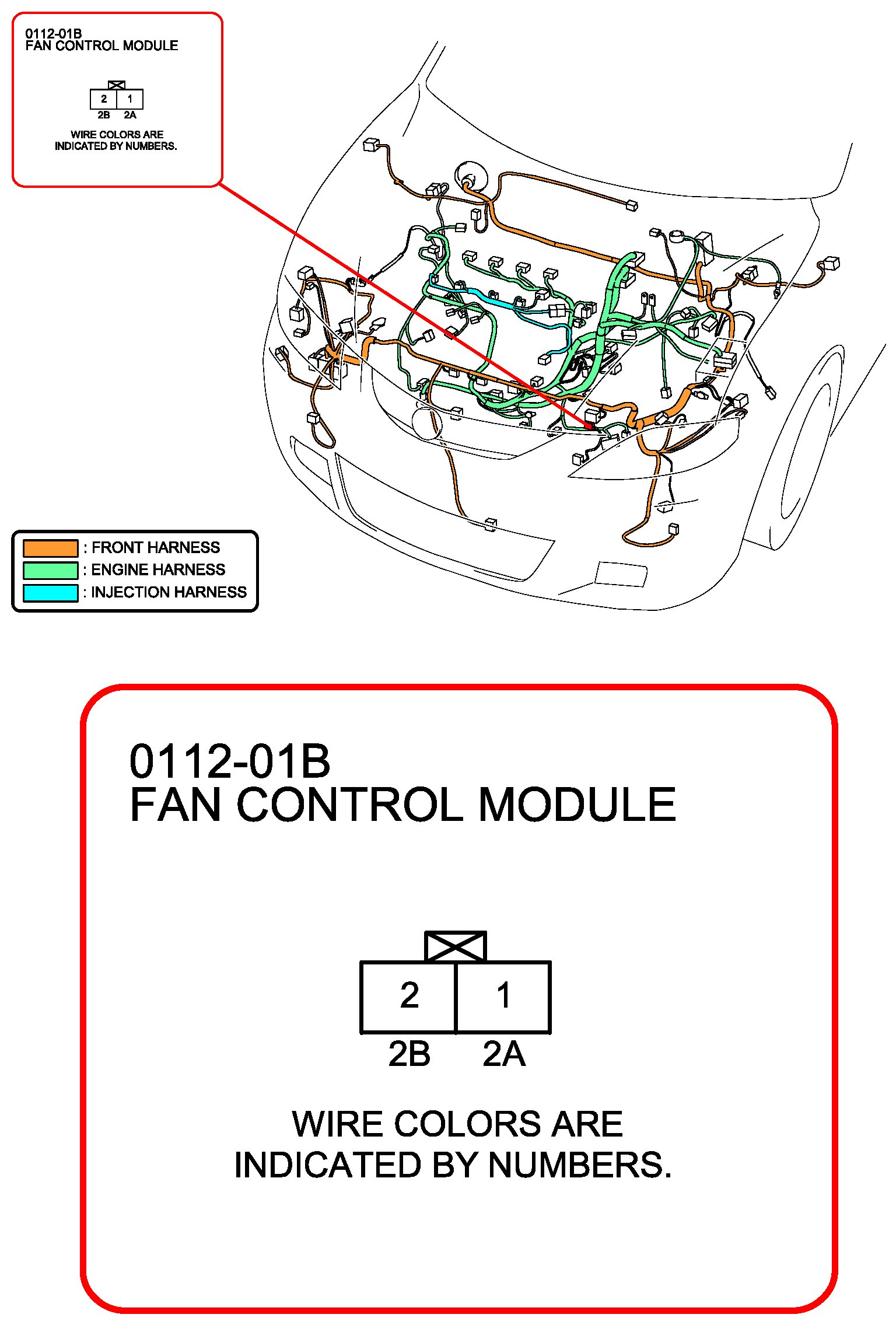 0112-01B
FAN CONTROL MODULE

2 1
2B 2A

WIRE COLORS ARE INDICATED BY NUMBERS.

: FRONT HARNESS
: ENGINE HARNESS
: INJECTION HARNESS

0112-01B
FAN CONTROL MODULE

2 1
2B 2A

WIRE COLORS ARE INDICATED BY NUMBERS.