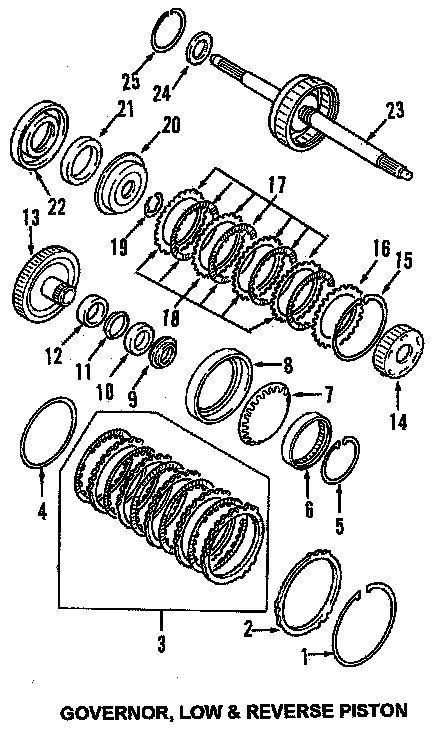 25
24
23
21
20
22
17
13
19
16
15
18
12
11
10
9
8
7
14
4
6
5
3
2
1
GOVERNOR, LOW & REVERSE PISTON