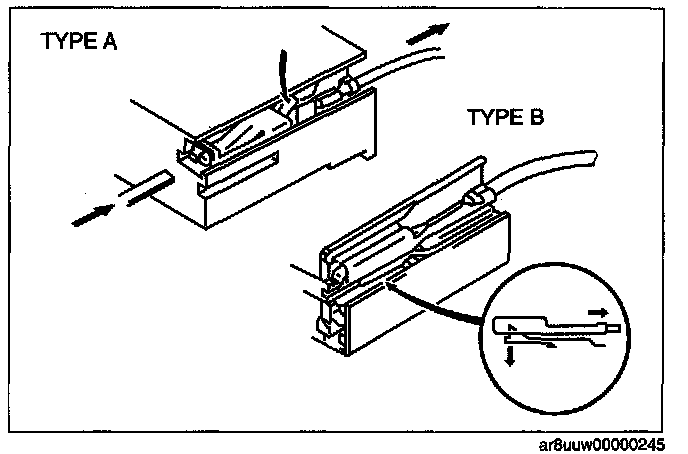 TYPE A

TYPE B

ar8uuw00000245