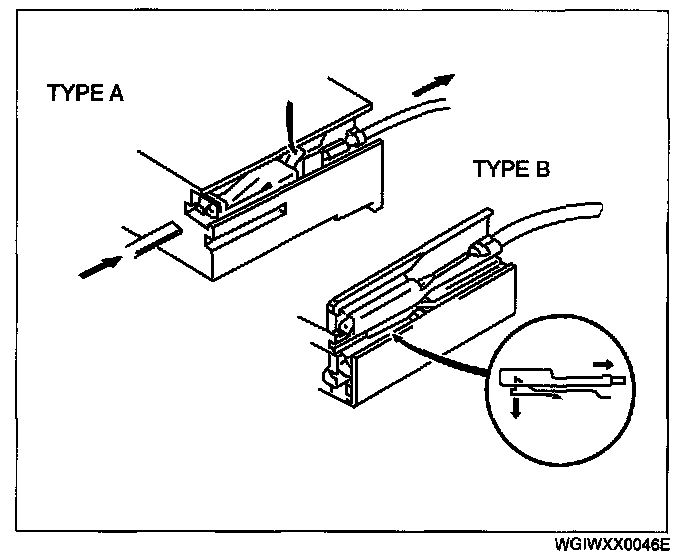 TYPE A

TYPE B

WGIWXX0046E