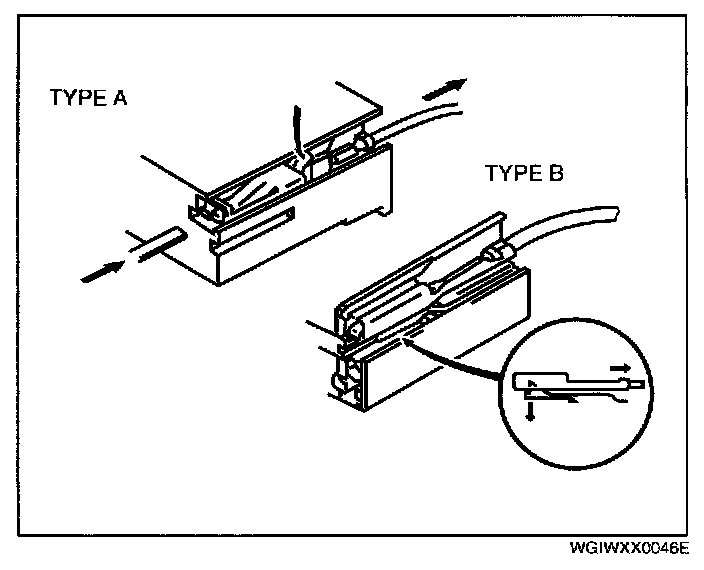 TYPE A

TYPE B

WGIWXX0046E