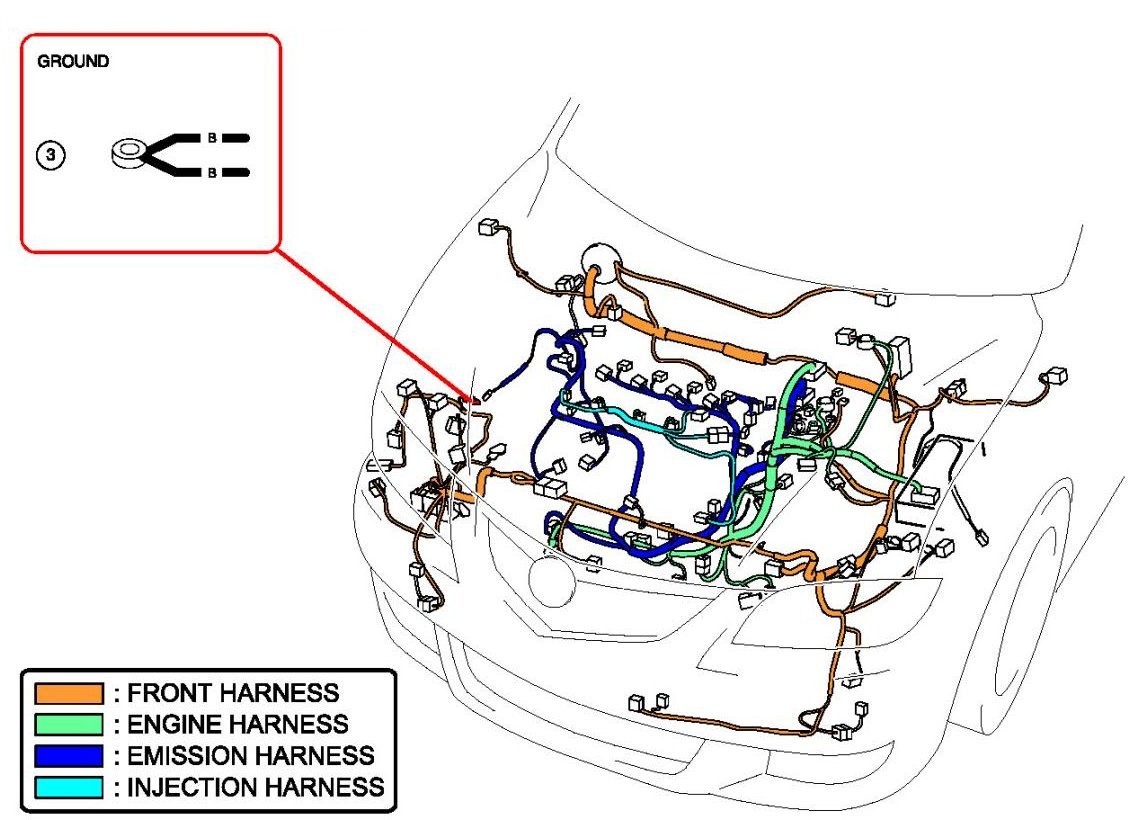 GROUND

3

B

B

: FRONT HARNESS
: ENGINE HARNESS
: EMISSION HARNESS
: INJECTION HARNESS