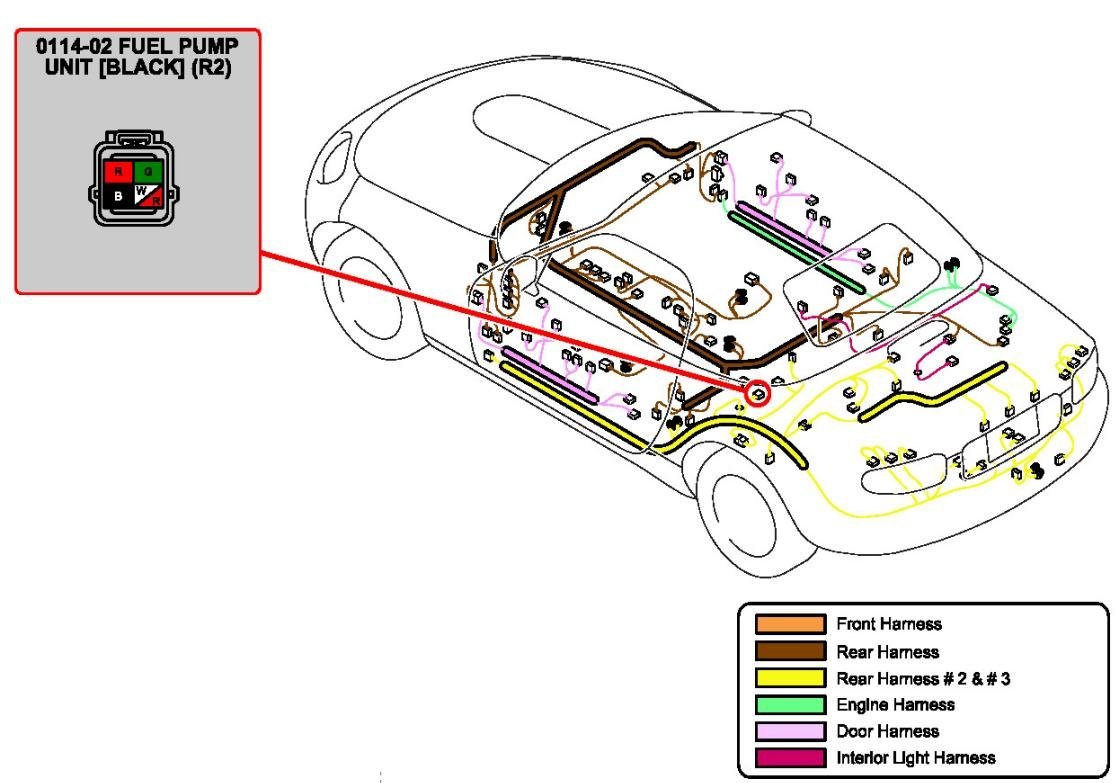 0114-02 FUEL PUMP UNIT [BLACK] (R2)

R G
B W R

Front Harness
Rear Harness
Rear Harness # 2 & # 3
Engine Harness
Door Harness
Interior Light Harness