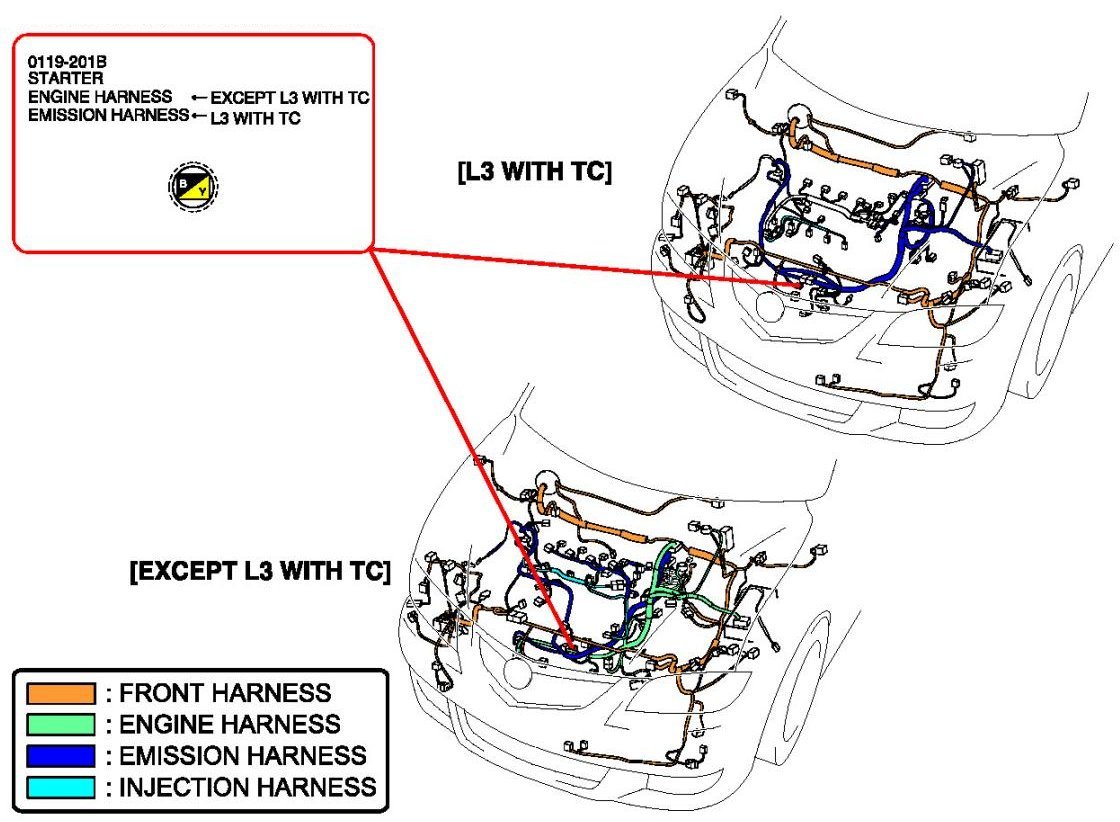 0119-201B
STARTER
ENGINE HARNESS ← EXCEPT L3 WITH TC
EMISSION HARNESS ← L3 WITH TC

B Y

[L3 WITH TC]

[EXCEPT L3 WITH TC]

: FRONT HARNESS
: ENGINE HARNESS
: EMISSION HARNESS
: INJECTION HARNESS