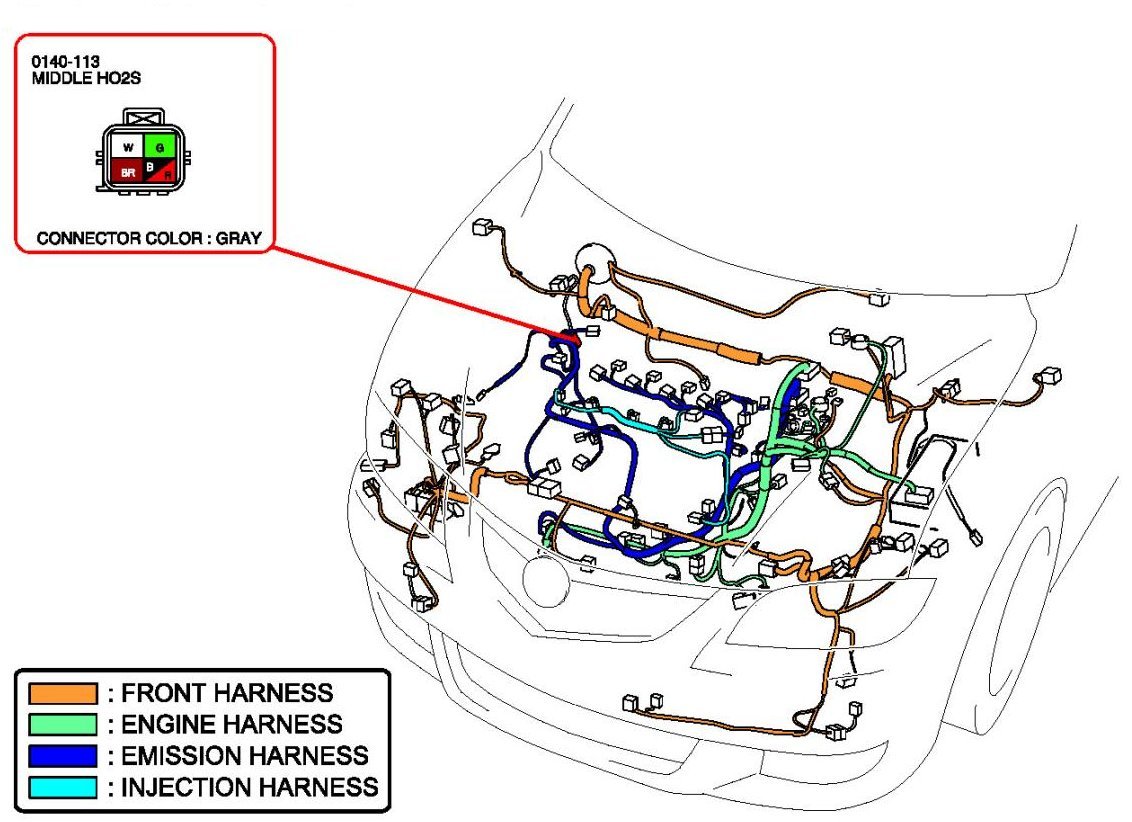 0140-113
MIDDLE HO2S

W G
BR B R

CONNECTOR COLOR : GRAY

: FRONT HARNESS
: ENGINE HARNESS
: EMISSION HARNESS
: INJECTION HARNESS