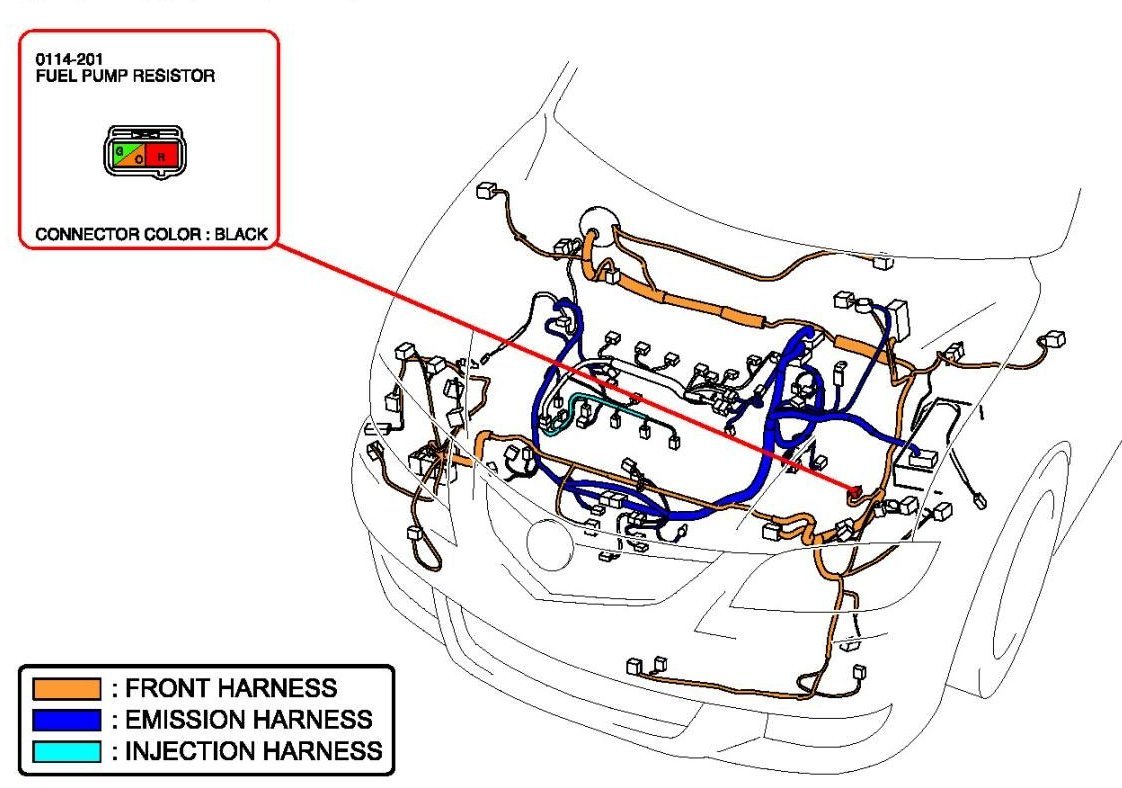 0114-201
FUEL PUMP RESISTOR

G O R

CONNECTOR COLOR : BLACK

: FRONT HARNESS
: EMISSION HARNESS
: INJECTION HARNESS