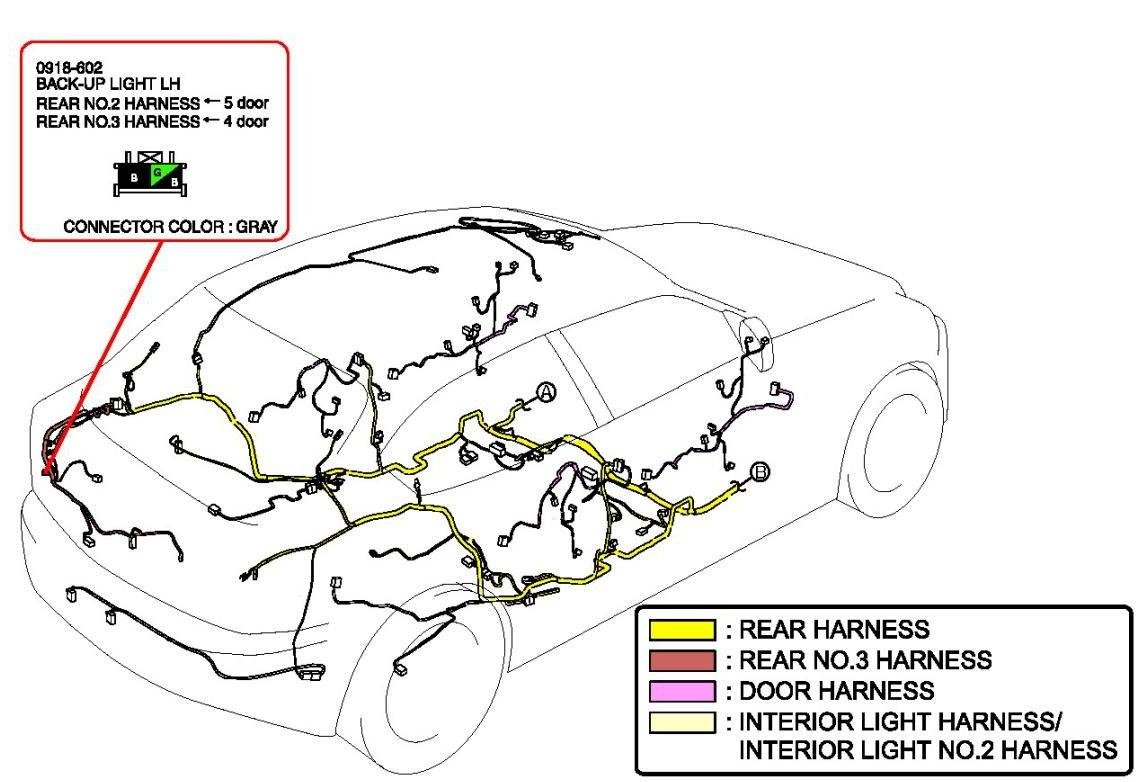 0918-602
BACK-UP LIGHT LH
REAR NO.2 HARNESS ← 5 door
REAR NO.3 HARNESS ← 4 door

B G B

CONNECTOR COLOR : GRAY

A

B

: REAR HARNESS
: REAR NO.3 HARNESS
: DOOR HARNESS
: INTERIOR LIGHT HARNESS/
INTERIOR LIGHT NO.2 HARNESS