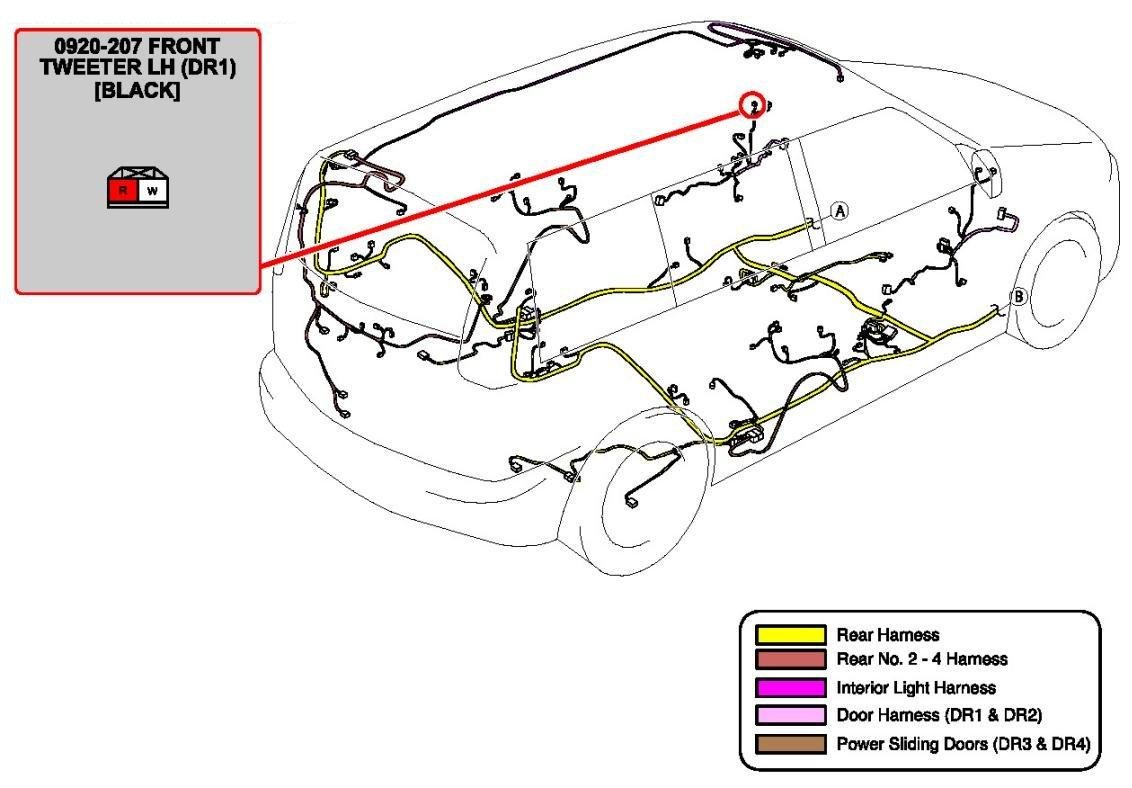 0920-207 FRONT TWEETER LH (DR1) [BLACK]

R W

A

B

Rear Harness
Rear No. 2 - 4 Harness
Interior Light Harness
Door Harness (DR1 & DR2)
Power Sliding Doors (DR3 & DR4)