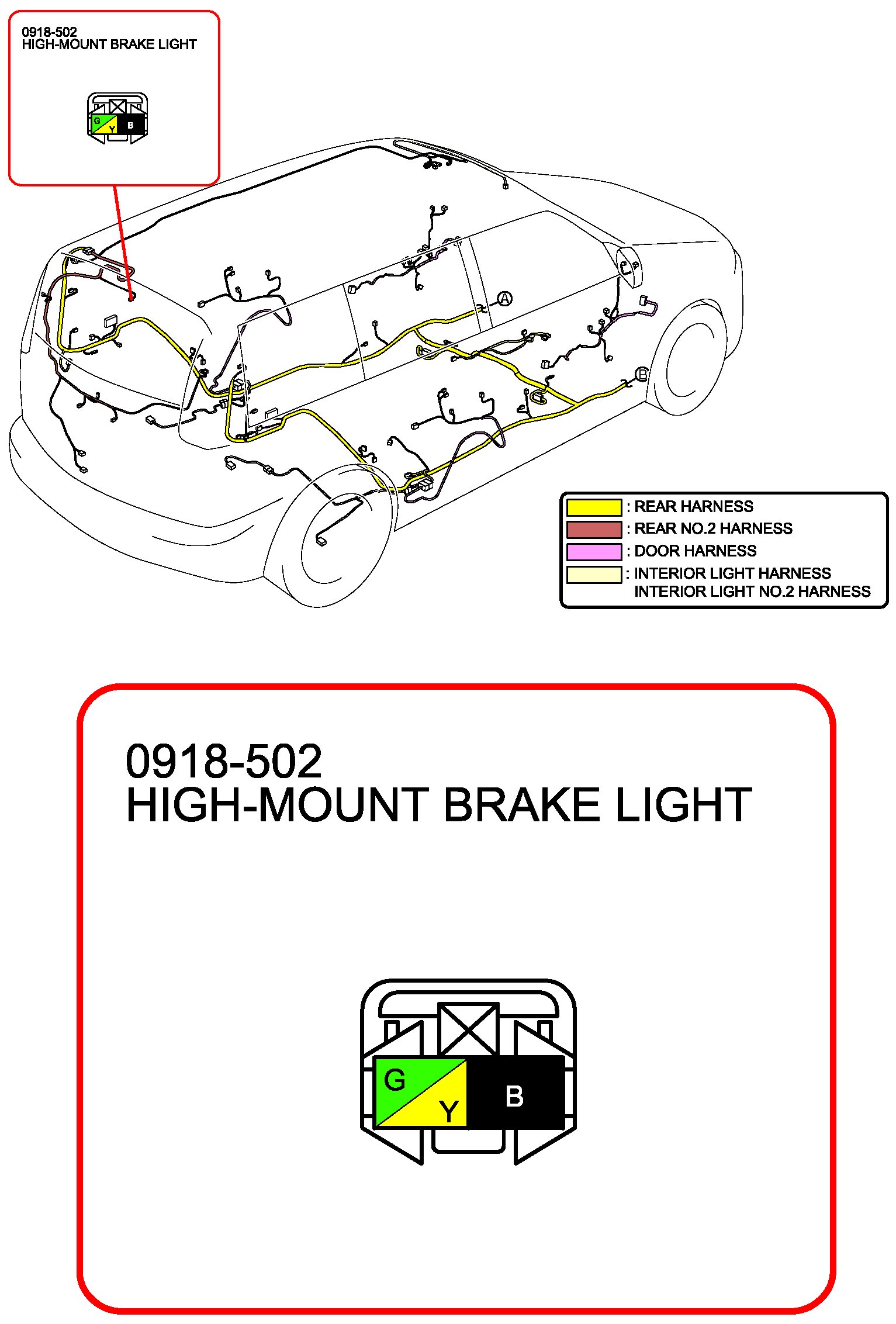 0918-502
HIGH-MOUNT BRAKE LIGHT

G Y B

A

B

: REAR HARNESS
: REAR NO.2 HARNESS
: DOOR HARNESS
: INTERIOR LIGHT HARNESS
INTERIOR LIGHT NO.2 HARNESS

0918-502
HIGH-MOUNT BRAKE LIGHT

G Y B