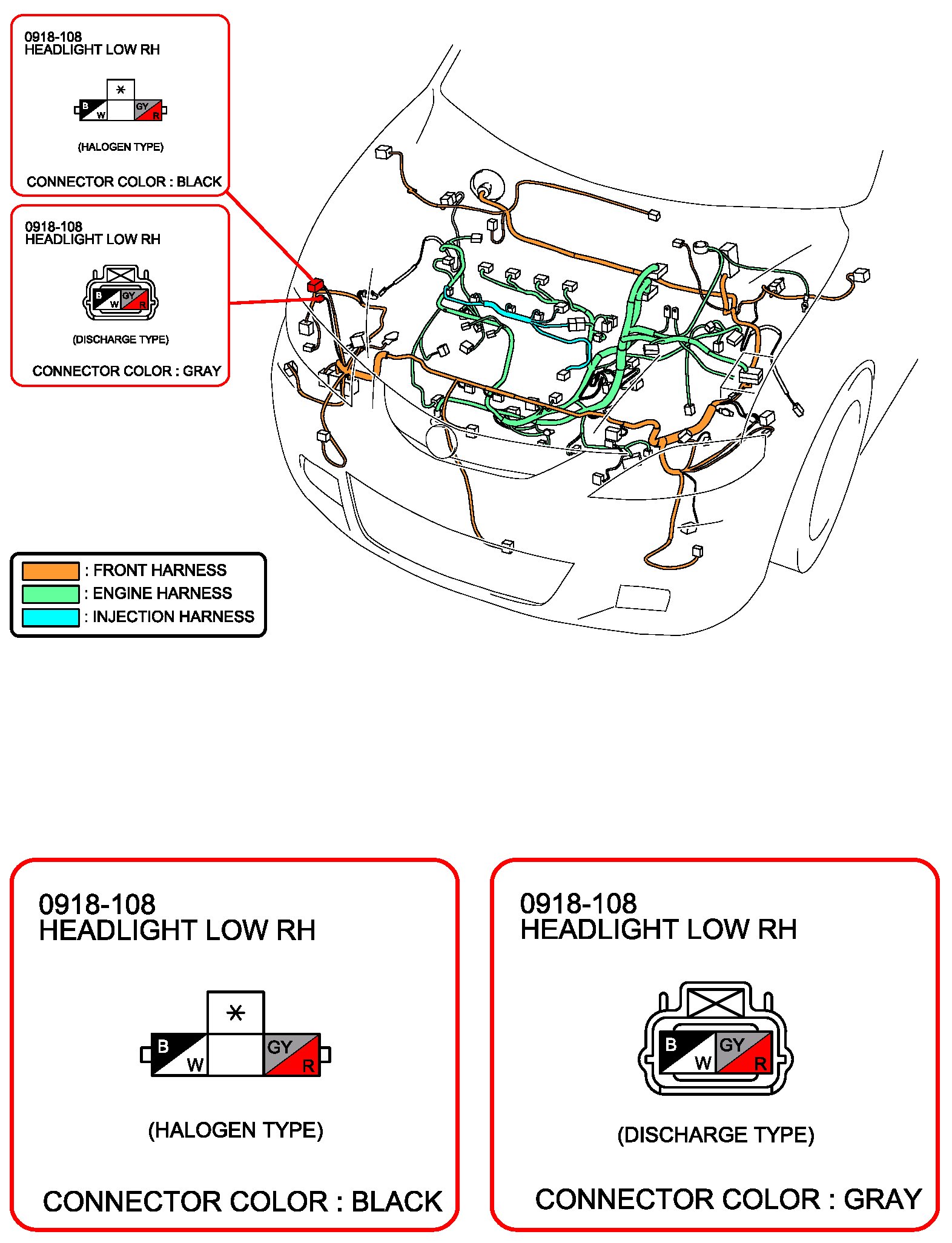 0918-108
HEADLIGHT LOW RH

*

B W GY R

(HALOGEN TYPE)

CONNECTOR COLOR : BLACK

0918-108
HEADLIGHT LOW RH

B W GY R

(DISCHARGE TYPE)

CONNECTOR COLOR : GRAY

: FRONT HARNESS
: ENGINE HARNESS
: INJECTION HARNESS

0918-108
HEADLIGHT LOW RH

*

B W GY R

(HALOGEN TYPE)

CONNECTOR COLOR : BLACK

0918-108
HEADLIGHT LOW RH

B W GY R

(DISCHARGE TYPE)

CONNECTOR COLOR : GRAY