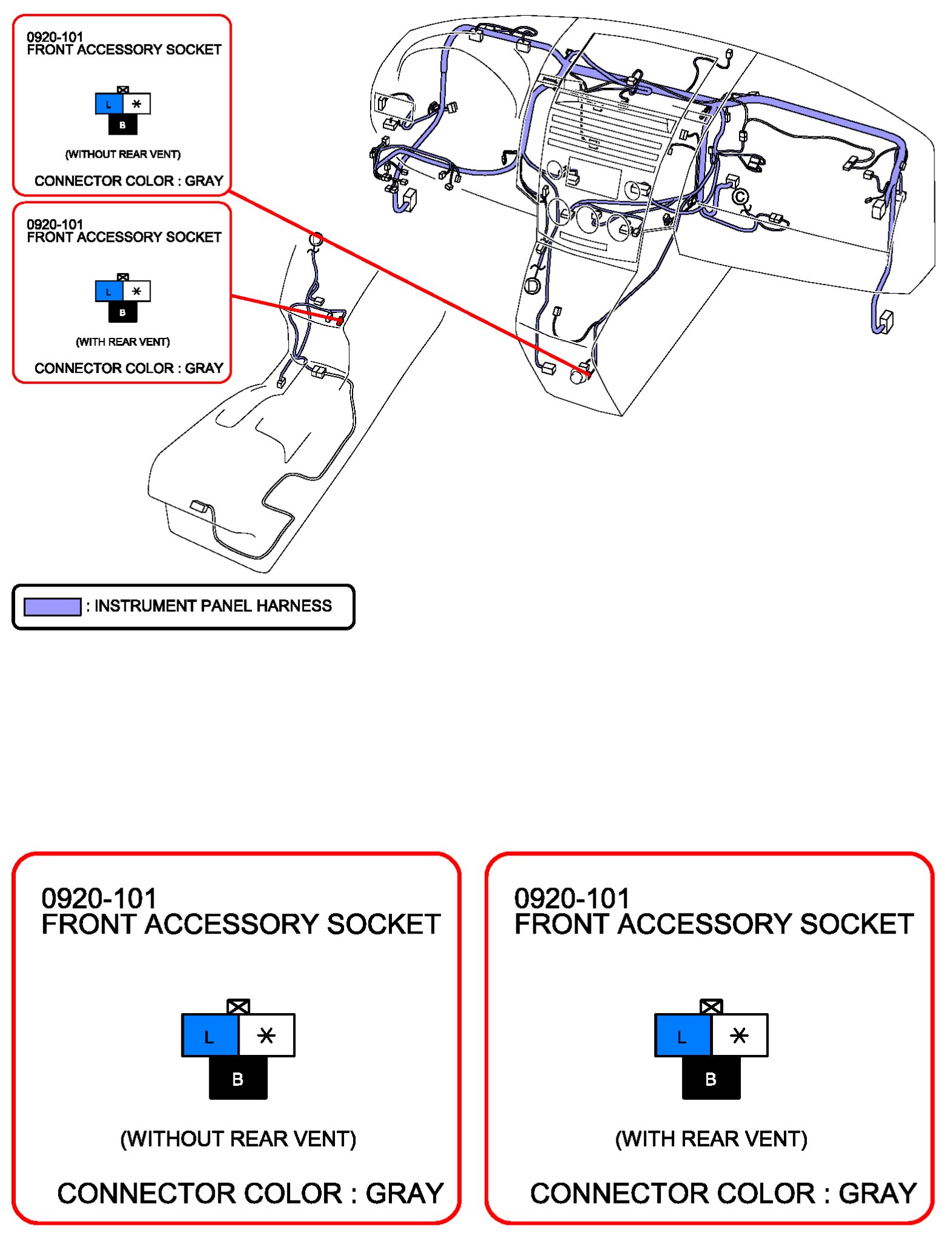 0920-101
FRONT ACCESSORY SOCKET

L *
B

(WITHOUT REAR VENT)

CONNECTOR COLOR : GRAY

0920-101
FRONT ACCESSORY SOCKET

L *
B

(WITH REAR VENT)

CONNECTOR COLOR : GRAY

C

D

: INSTRUMENT PANEL HARNESS

0920-101
FRONT ACCESSORY SOCKET

L *
B

(WITHOUT REAR VENT)

CONNECTOR COLOR : GRAY

0920-101
FRONT ACCESSORY SOCKET

L *
B

(WITH REAR VENT)

CONNECTOR COLOR : GRAY