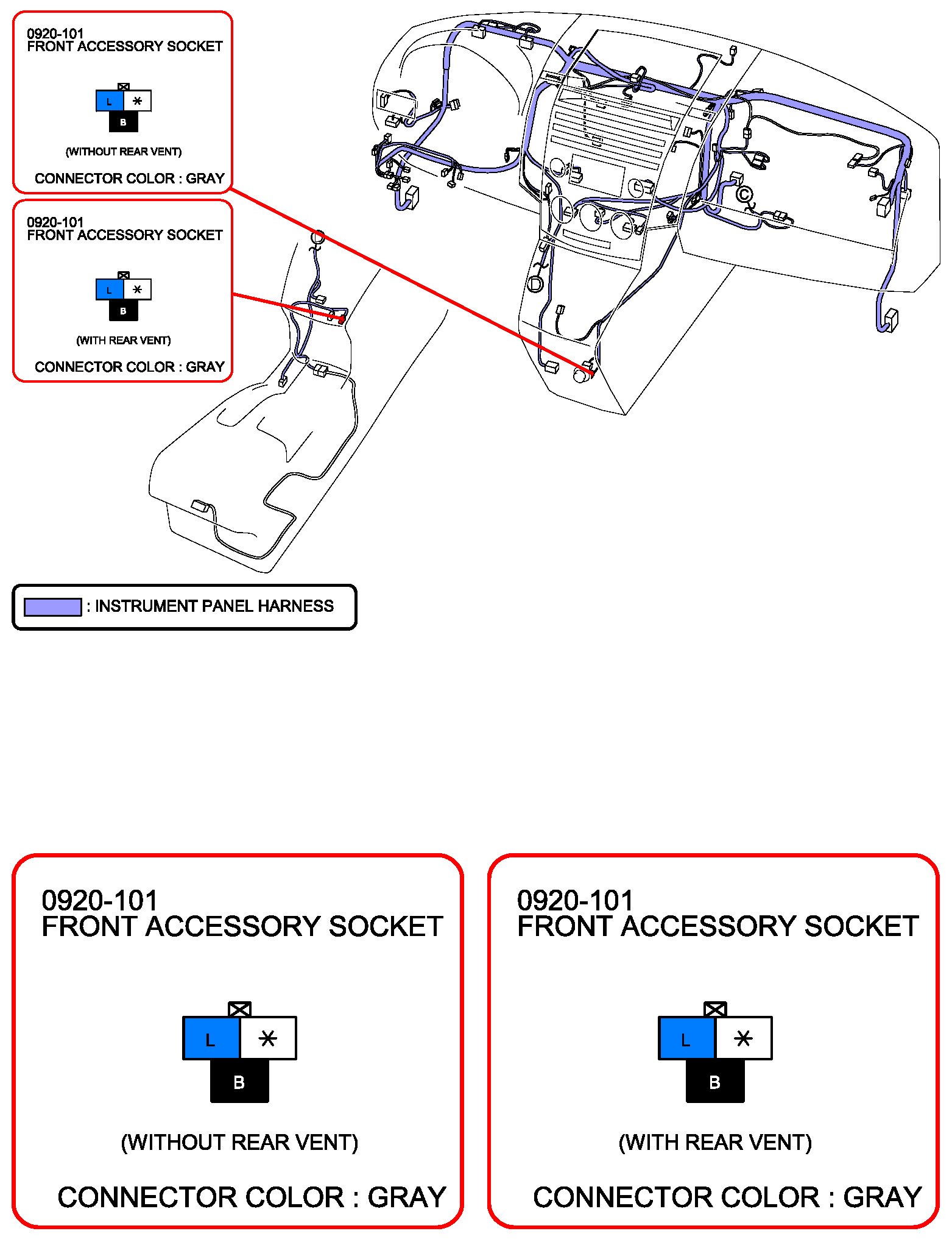 0920-101
FRONT ACCESSORY SOCKET

L
*
B

(WITHOUT REAR VENT)

CONNECTOR COLOR : GRAY

0920-101
FRONT ACCESSORY SOCKET

L
*
B

(WITH REAR VENT)

CONNECTOR COLOR : GRAY

C

D

C

: INSTRUMENT PANEL HARNESS

0920-101
FRONT ACCESSORY SOCKET

L
*
B

(WITHOUT REAR VENT)

CONNECTOR COLOR : GRAY

0920-101
FRONT ACCESSORY SOCKET

L
*
B

(WITH REAR VENT)

CONNECTOR COLOR : GRAY