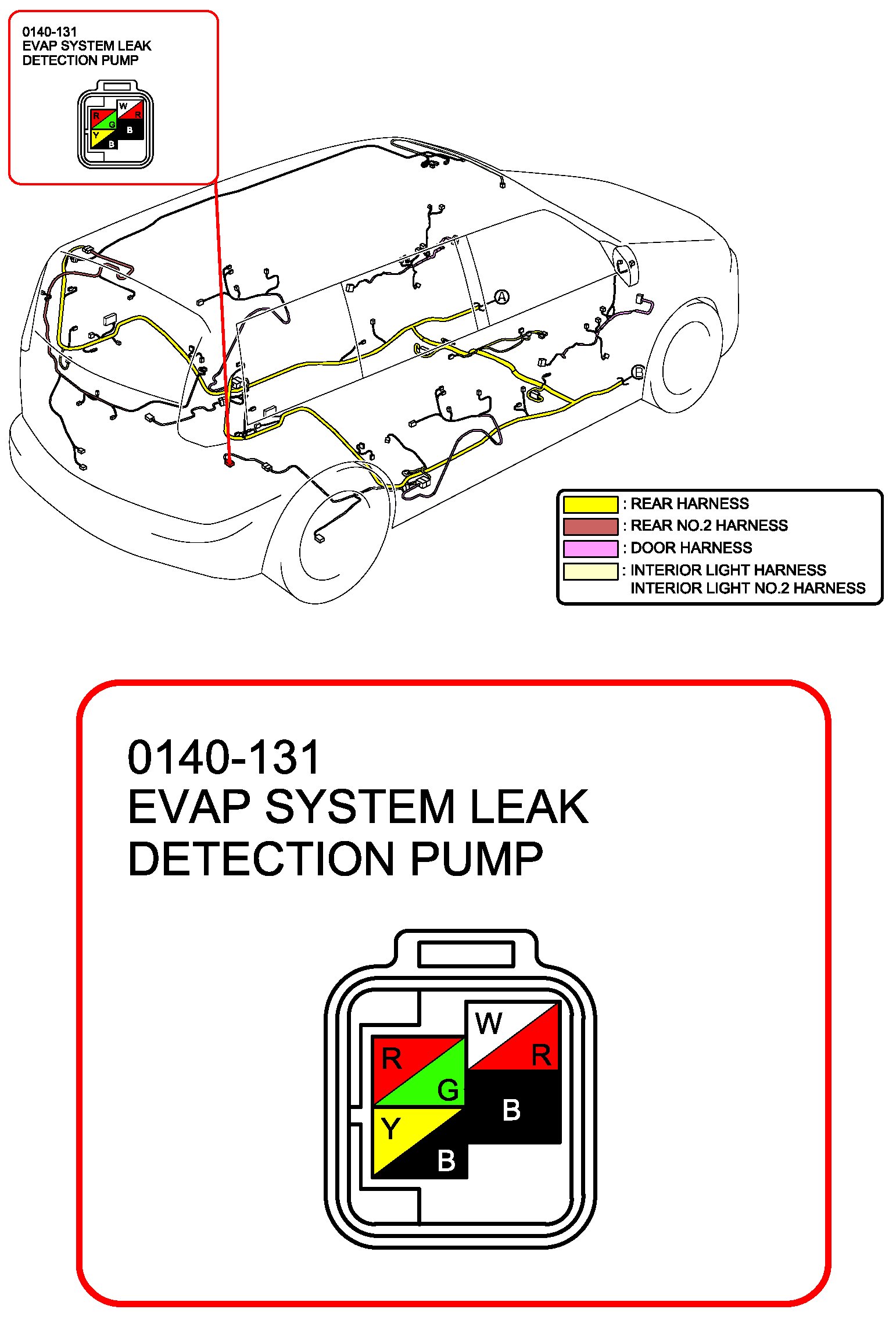 0140-131
EVAP SYSTEM LEAK
DETECTION PUMP

W
R
R
G
B
Y
B

A
B

: REAR HARNESS
: REAR NO.2 HARNESS
: DOOR HARNESS
: INTERIOR LIGHT HARNESS
INTERIOR LIGHT NO.2 HARNESS

0140-131
EVAP SYSTEM LEAK
DETECTION PUMP

W
R
R
G
B
Y
B