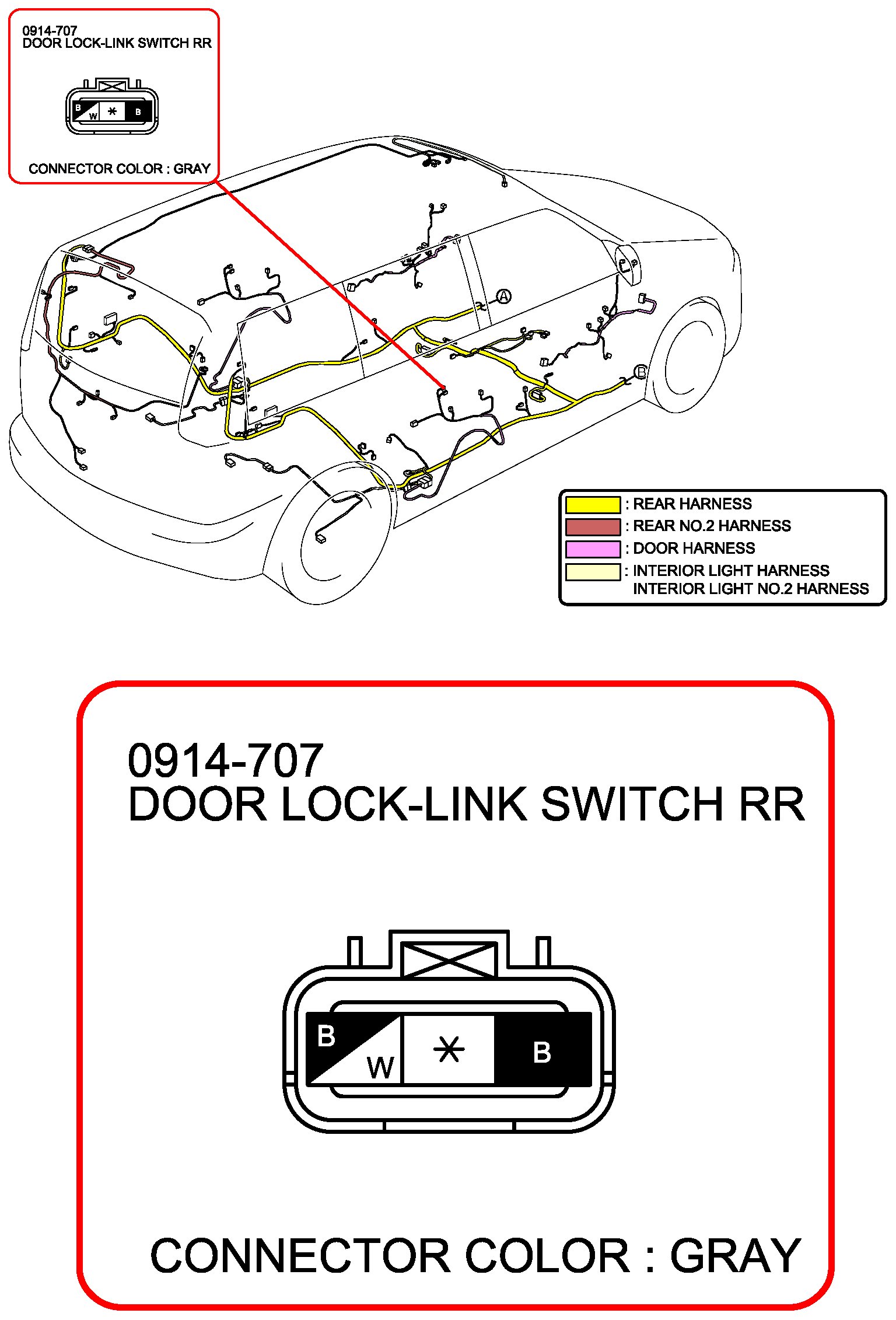 0914-707
DOOR LOCK-LINK SWITCH RR

B W * B

CONNECTOR COLOR : GRAY

A

B

: REAR HARNESS
: REAR NO.2 HARNESS
: DOOR HARNESS
: INTERIOR LIGHT HARNESS
INTERIOR LIGHT NO.2 HARNESS

0914-707
DOOR LOCK-LINK SWITCH RR

B W * B

CONNECTOR COLOR : GRAY