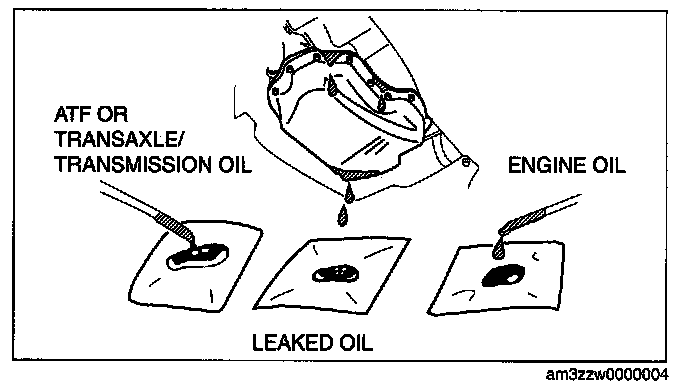 ATF OR TRANSAXLE/ TRANSMISSION OIL

ENGINE OIL

LEAKED OIL

am3zzw0000004