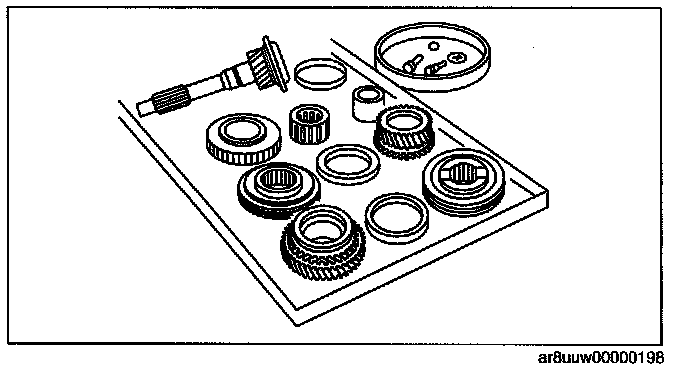 ar8uuw00000198