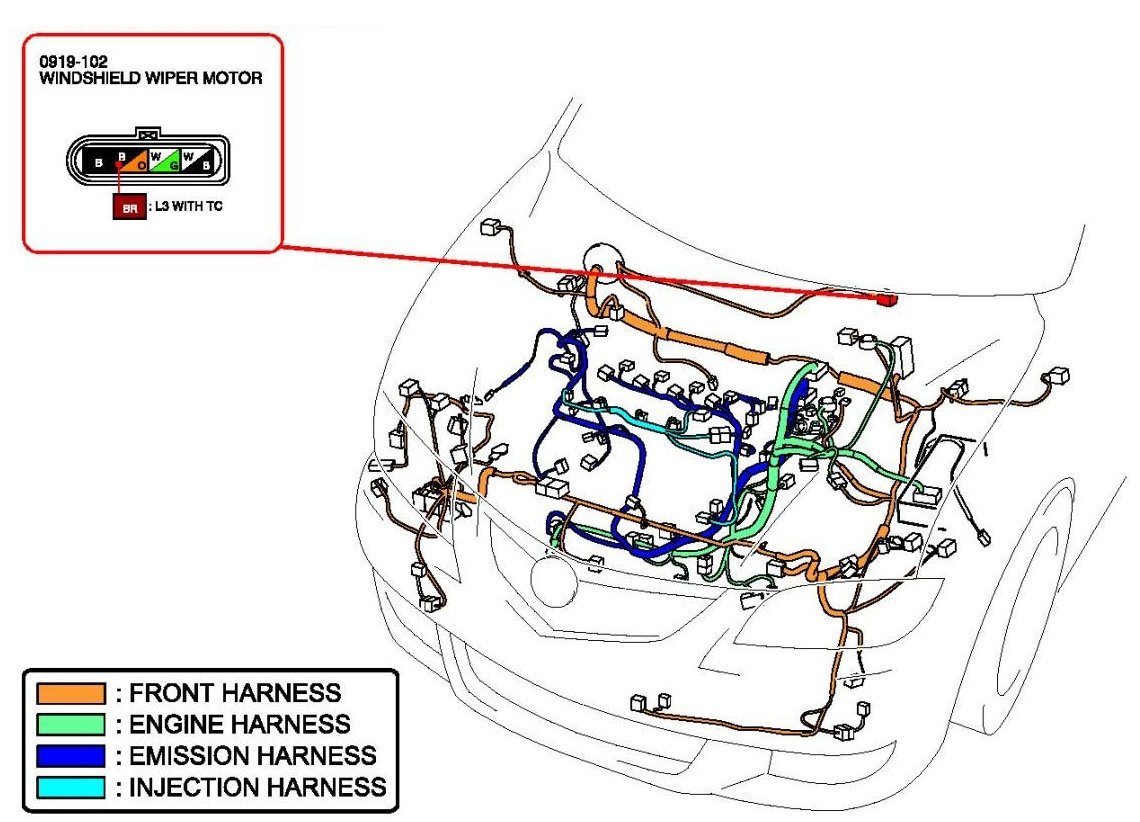 0919-102
WINDSHIELD WIPER MOTOR

B B O W G W B

BR : L3 WITH TC

: FRONT HARNESS
: ENGINE HARNESS
: EMISSION HARNESS
: INJECTION HARNESS