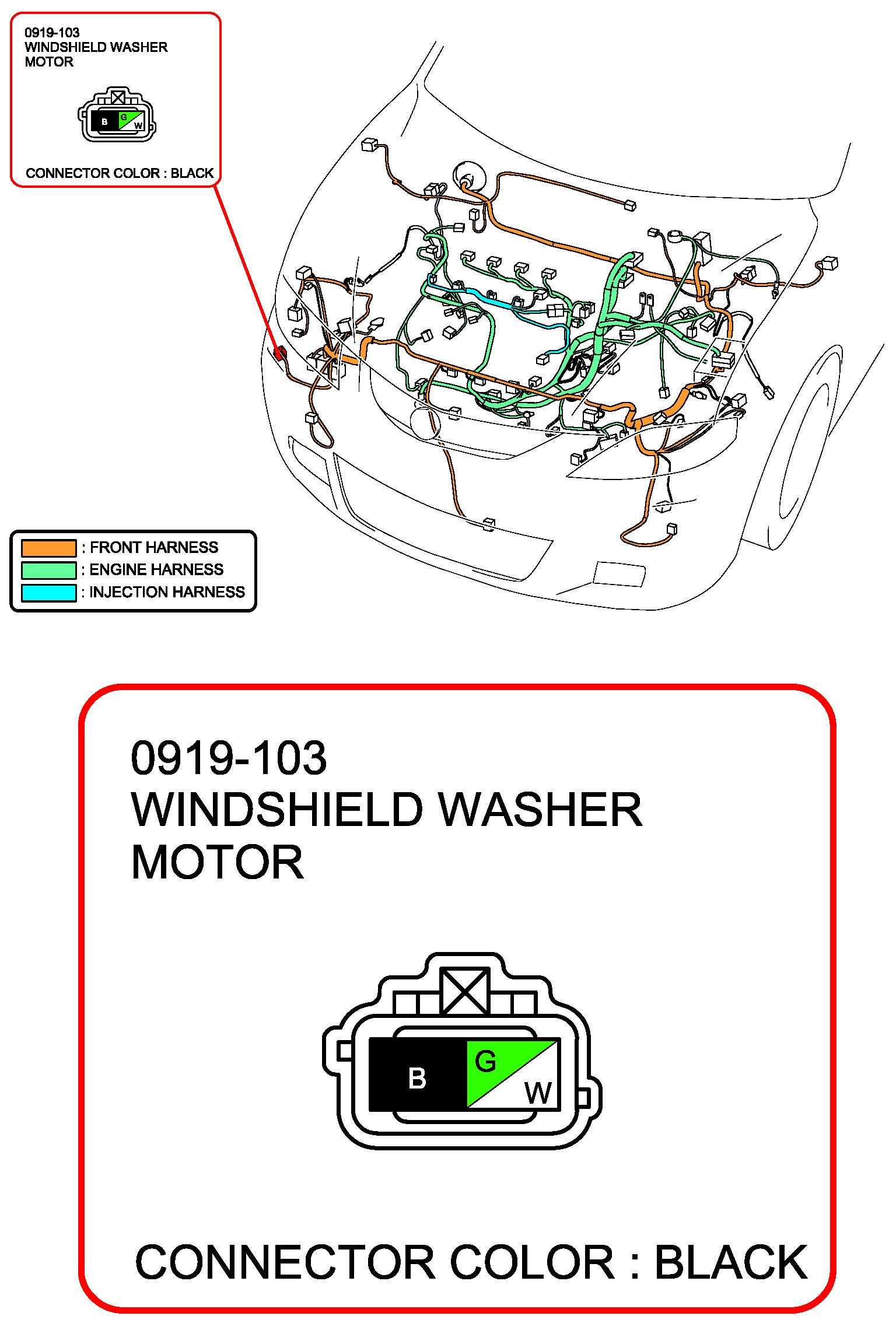 0919-103
WINDSHIELD WASHER MOTOR

B G W

CONNECTOR COLOR : BLACK

: FRONT HARNESS
: ENGINE HARNESS
: INJECTION HARNESS

0919-103
WINDSHIELD WASHER MOTOR

B G W

CONNECTOR COLOR : BLACK