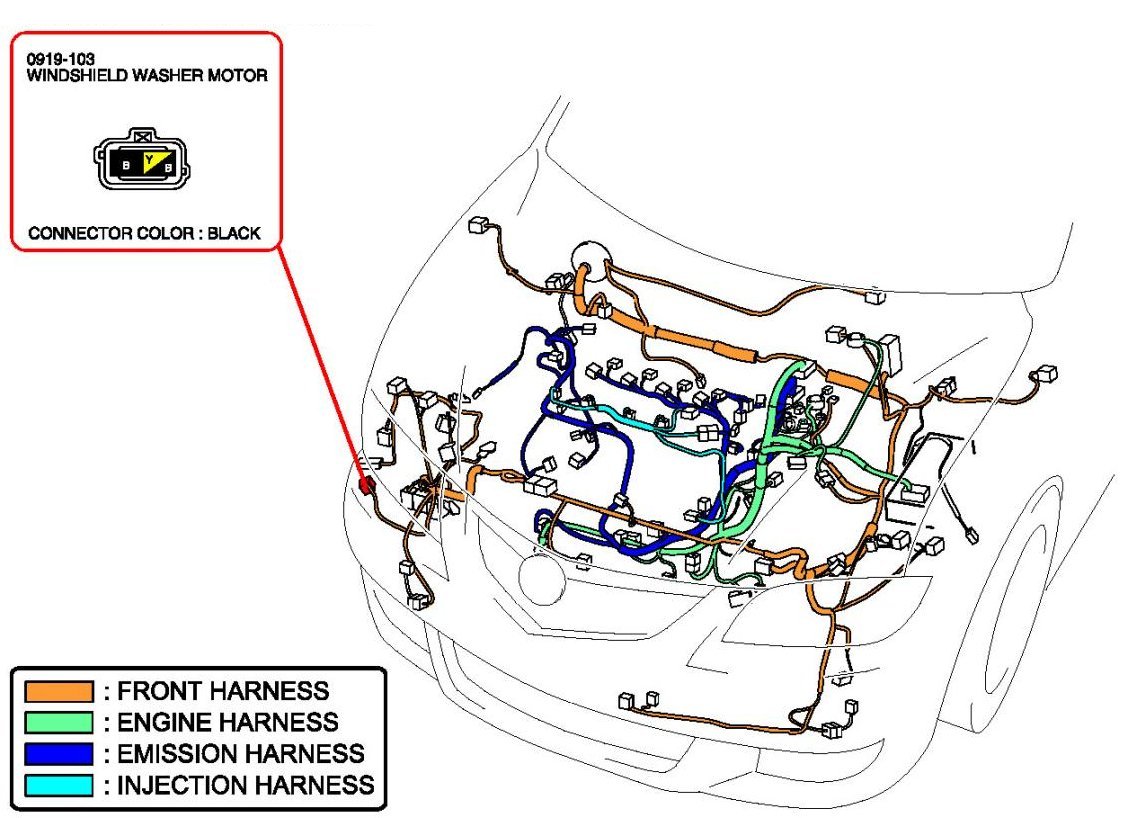 0919-103
WINDSHIELD WASHER MOTOR

B Y B

CONNECTOR COLOR : BLACK

: FRONT HARNESS
: ENGINE HARNESS
: EMISSION HARNESS
: INJECTION HARNESS