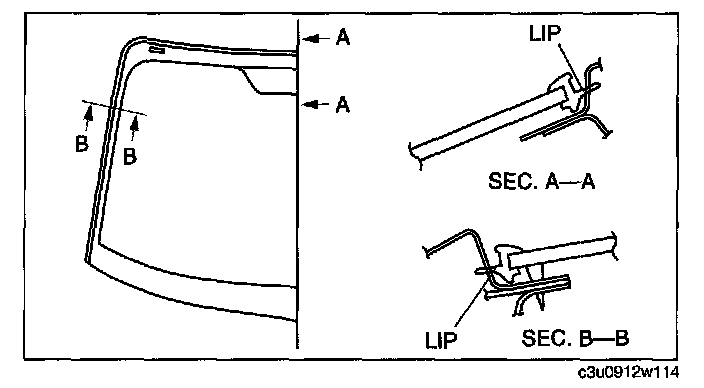 A
A
B
B
LIP
SEC. A—A
LIP
SEC. B—B
c3u0912w114