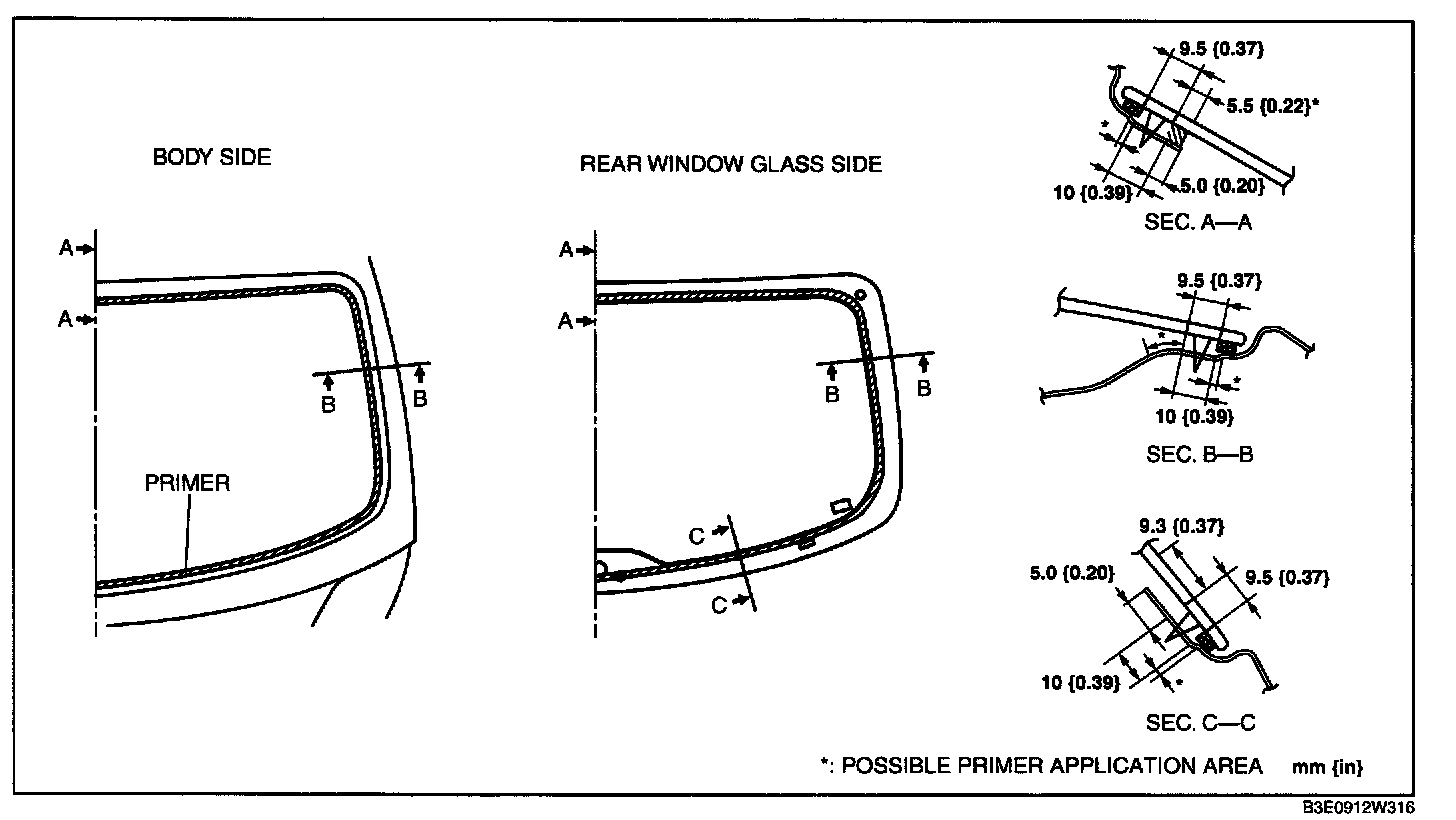 BODY SIDE

A
A
B
B
PRIMER

REAR WINDOW GLASS SIDE

A
A
B
B
C
C

9.5 {0.37}
5.5 {0.22}*
*
10 {0.39}
5.0 {0.20}
SEC. A—A

9.5 {0.37}
*
*
10 {0.39}
SEC. B—B

9.3 {0.37}
5.0 {0.20}
9.5 {0.37}
10 {0.39}
*
SEC. C—C

*: POSSIBLE PRIMER APPLICATION AREA mm {in}

B3E0912W316