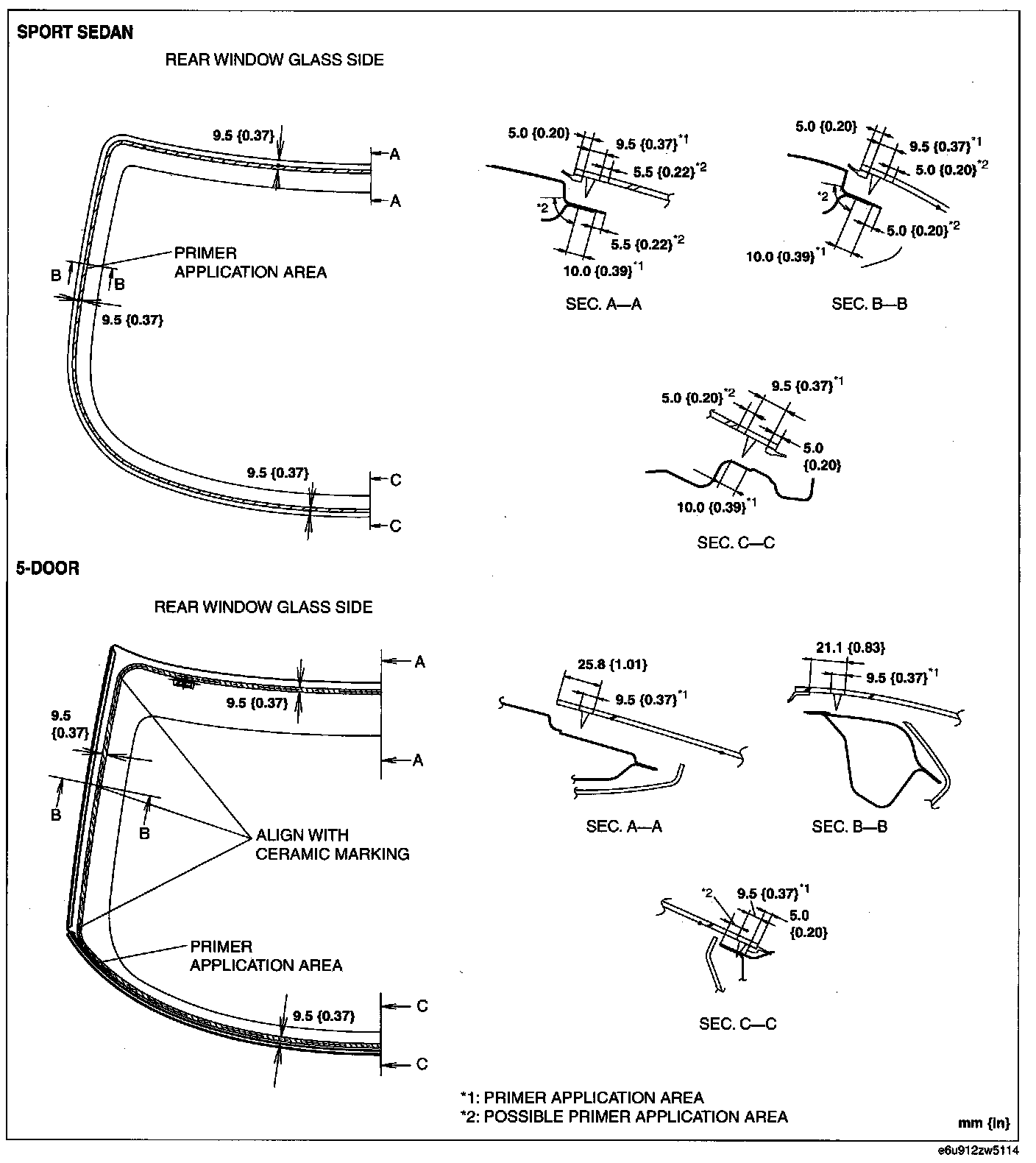 SPORT SEDAN

REAR WINDOW GLASS SIDE

9.5 {0.37}

A

A

PRIMER APPLICATION AREA

B

B

9.5 {0.37}

9.5 {0.37}

C

C

5.0 {0.20}

9.5 {0.37}$^{*1}$

5.5 {0.22}$^{*2}$

*2

5.5 {0.22}$^{*2}$

10.0 {0.39}$^{*1}$

SEC. A—A

5.0 {0.20}

9.5 {0.37}$^{*1}$

5.0 {0.20}$^{*2}$

*2

5.0 {0.20}$^{*2}$

10.0 {0.39}$^{*1}$

SEC. B—B

5.0 {0.20}$^{*2}$

9.5 {0.37}$^{*1}$

5.0 {0.20}

10.0 {0.39}$^{*1}$

SEC. C—C

5-DOOR

REAR WINDOW GLASS SIDE

A

9.5 {0.37}

A

9.5 {0.37}

B

B

ALIGN WITH CERAMIC MARKING

PRIMER APPLICATION AREA

9.5 {0.37}

C

C

25.8 {1.01}

9.5 {0.37}$^{*1}$

SEC. A—A

21.1 {0.83}

9.5 {0.37}$^{*1}$

SEC. B—B

*2

9.5 {0.37}$^{*1}$

5.0 {0.20}

SEC. C—C

*1: PRIMER APPLICATION AREA
*2: POSSIBLE PRIMER APPLICATION AREA

mm {in}

e6u912zw5114