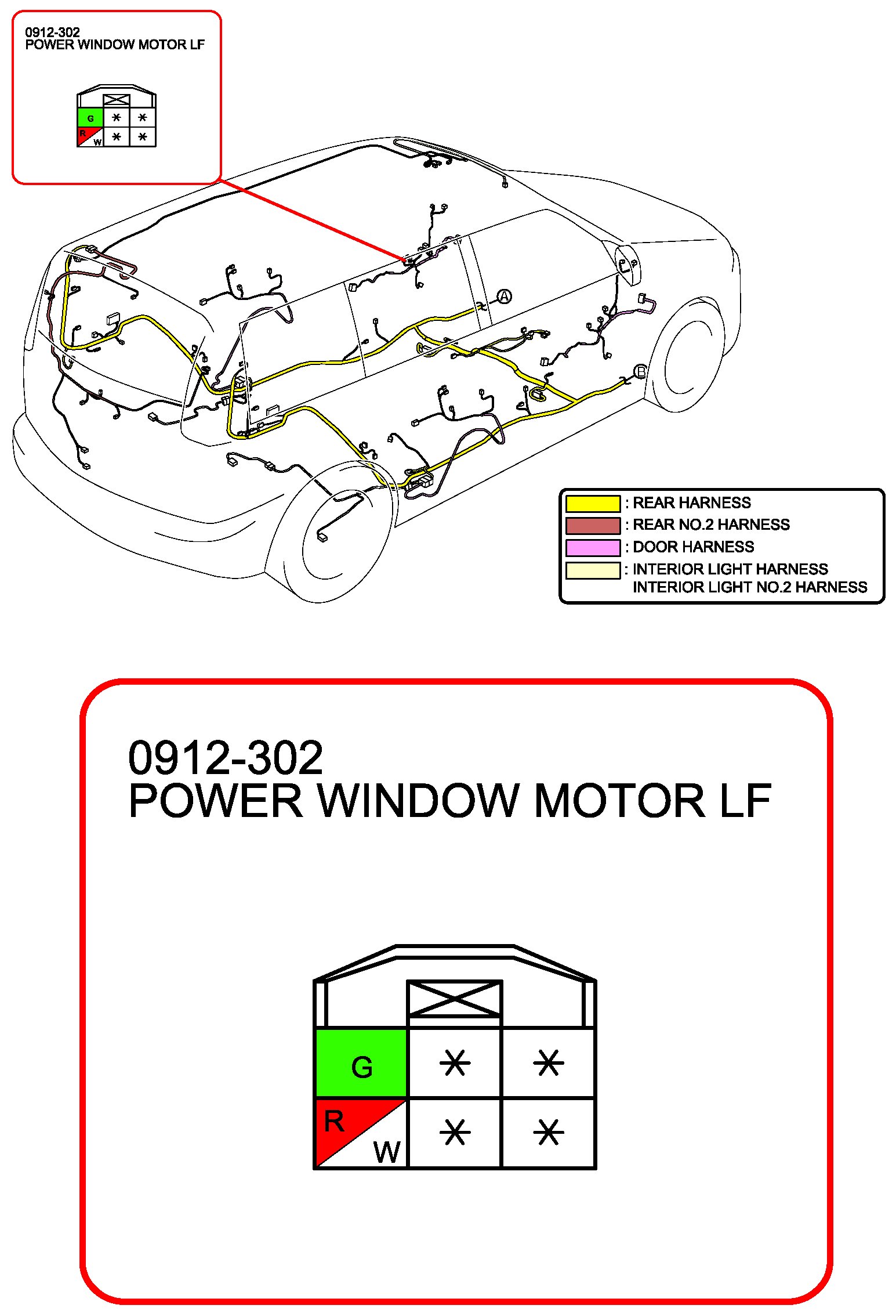 0912-302
POWER WINDOW MOTOR LF

G * *
R W * *

A
B

: REAR HARNESS
: REAR NO.2 HARNESS
: DOOR HARNESS
: INTERIOR LIGHT HARNESS
INTERIOR LIGHT NO.2 HARNESS

0912-302
POWER WINDOW MOTOR LF

G * *
R W * *