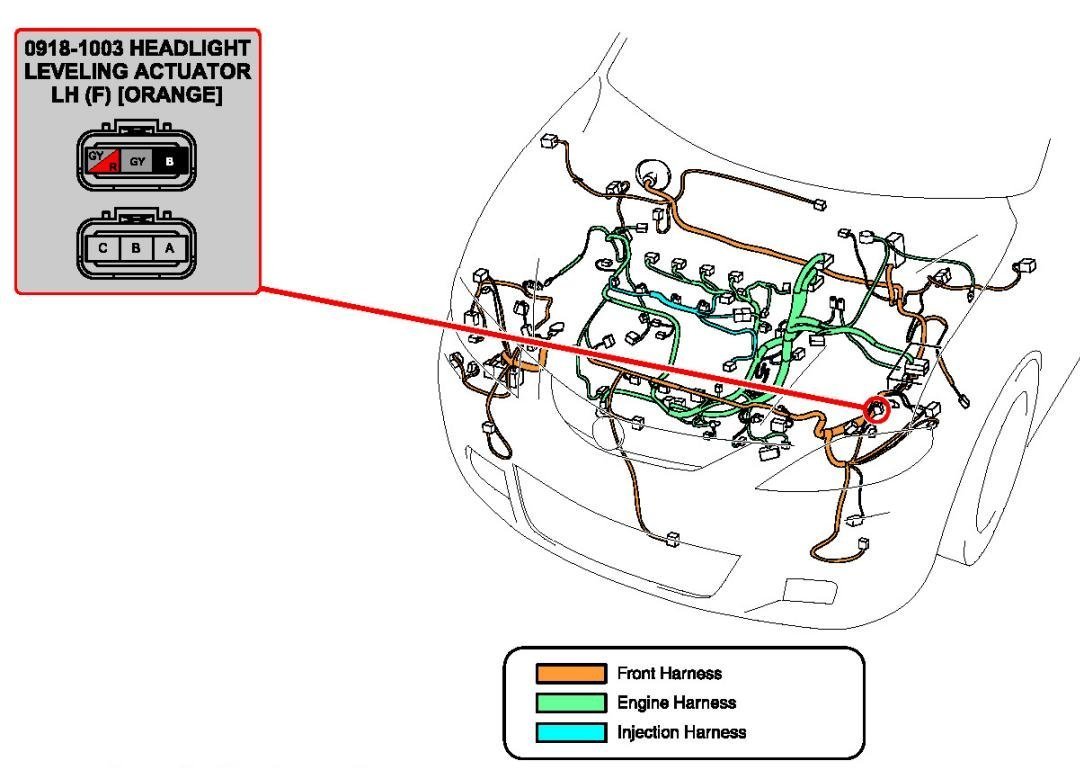 0918-1003 HEADLIGHT LEVELING ACTUATOR LH (F) [ORANGE]

GY R GY B

C B A

Front Harness
Engine Harness
Injection Harness