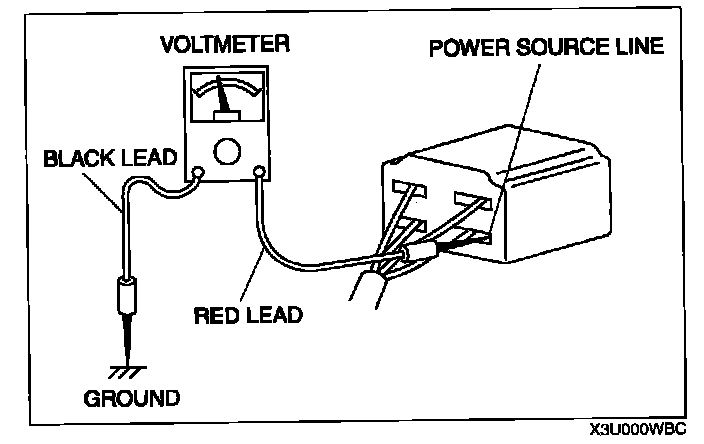 VOLTMETER

POWER SOURCE LINE

BLACK LEAD

RED LEAD

GROUND

X3U000WBC