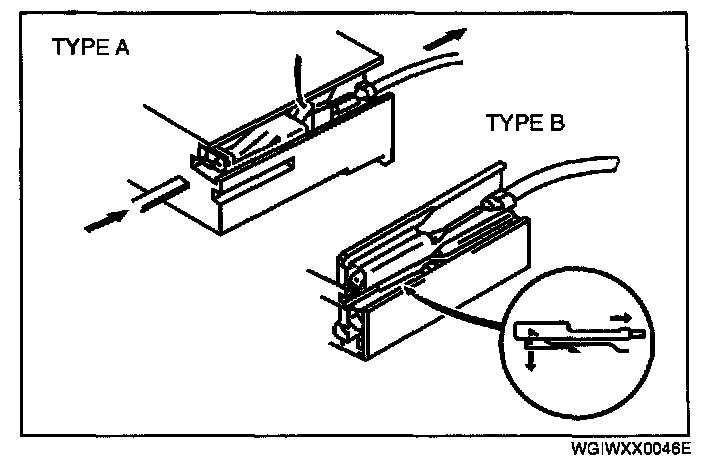 TYPE A

TYPE B

WGIWXX0046E