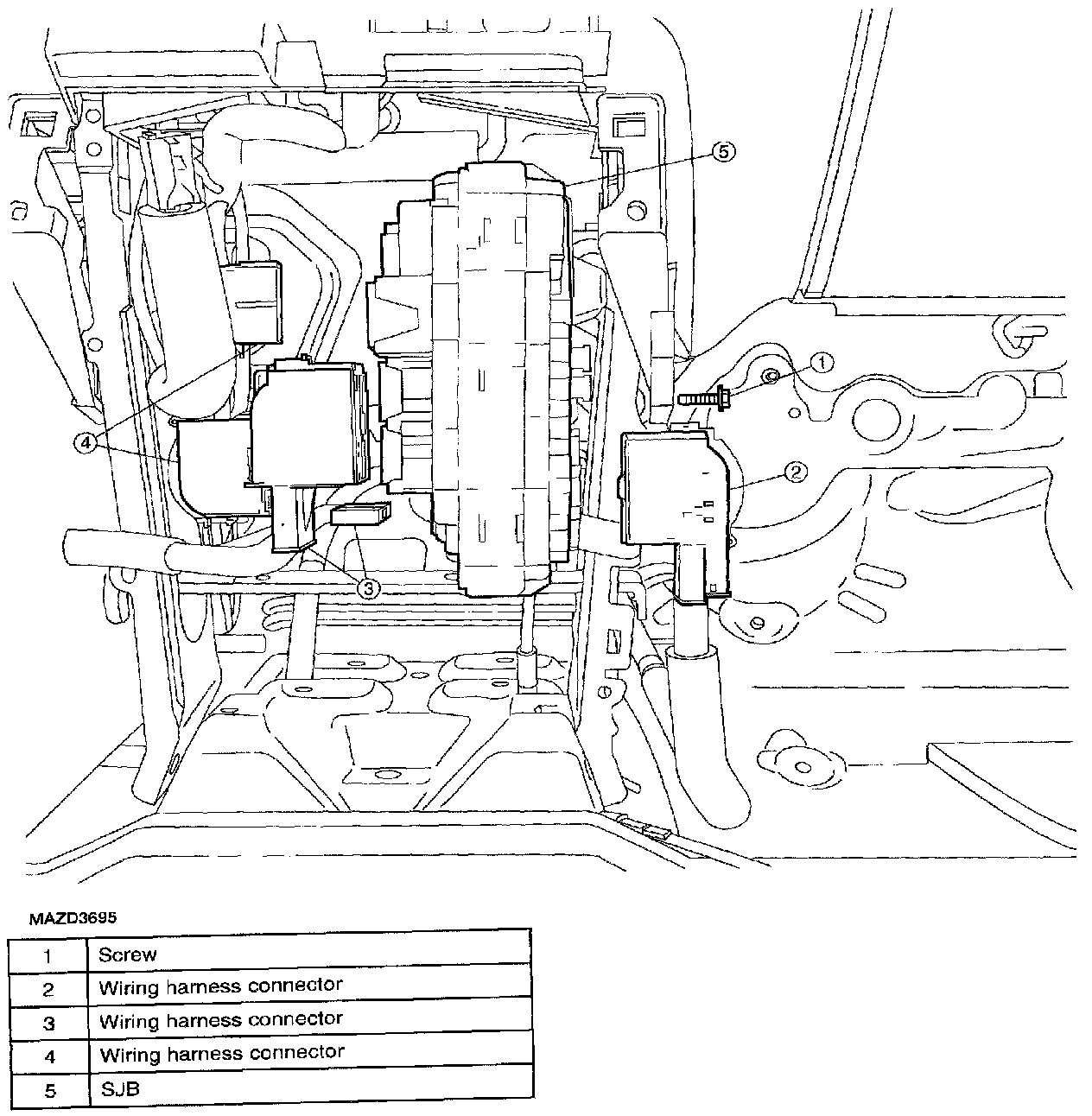 5

1

4

2

3

MAZD3695

| 1 | Screw |
|---|---|
| 2 | Wiring harness connector |
| 3 | Wiring harness connector |
| 4 | Wiring harness connector |
| 5 | SJB |