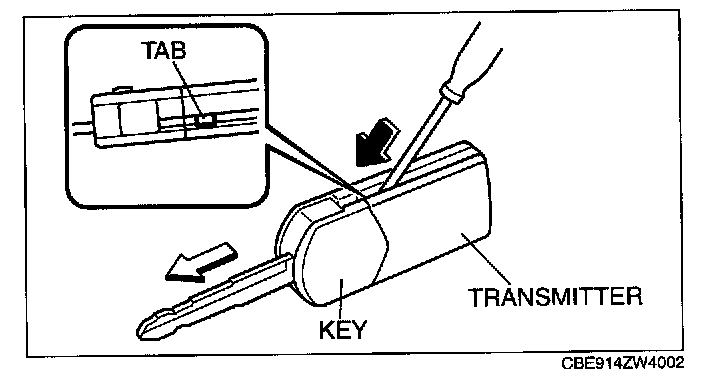 TAB

TRANSMITTER

KEY

CBE914ZW4002