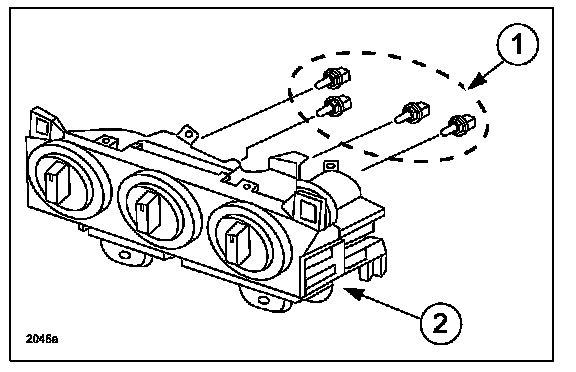 1

2

2046a